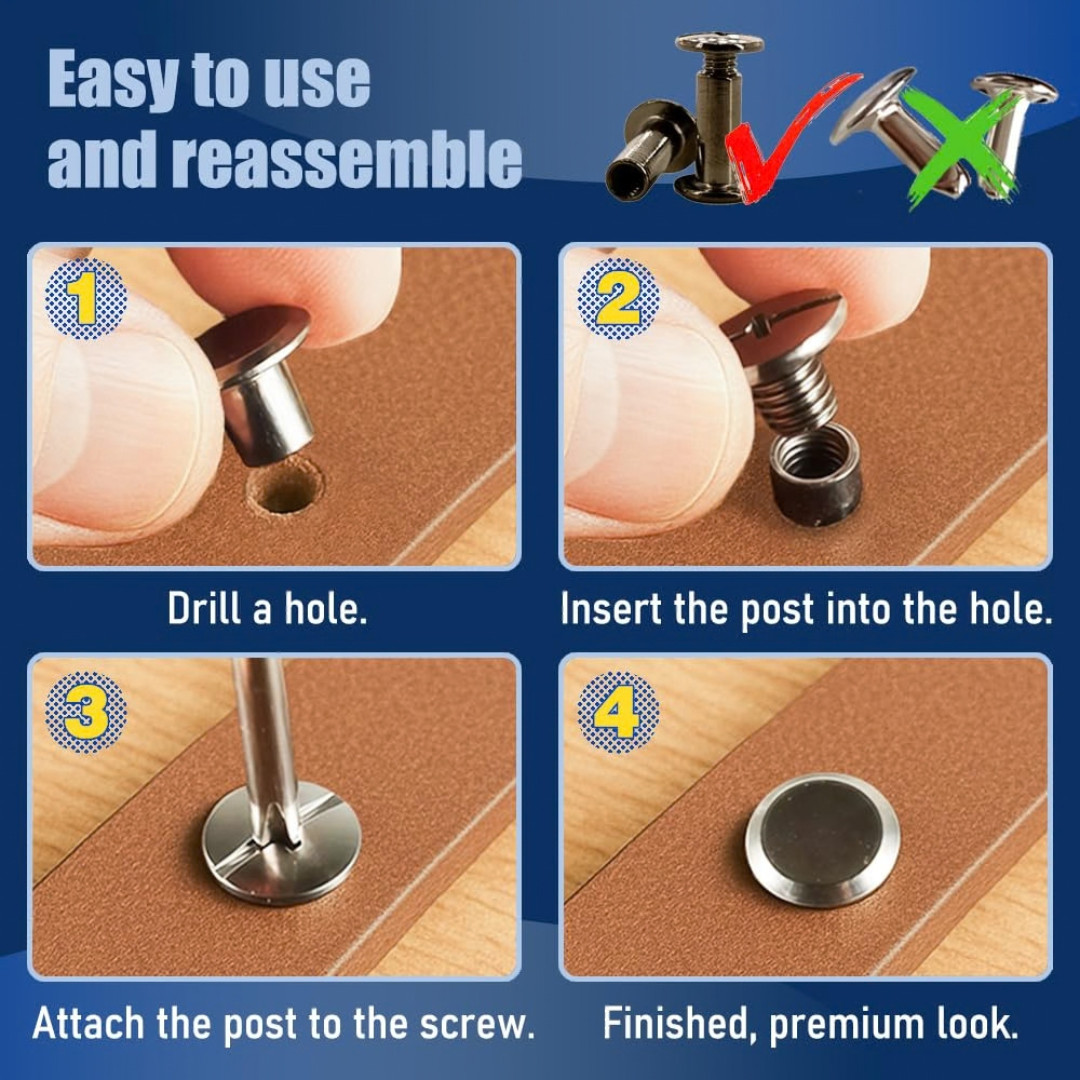 Easy to use and reassemble

1

Drill a hole.

2

Insert the post into the hole.

3

Attach the post to the screw.

4

Finished, premium look.