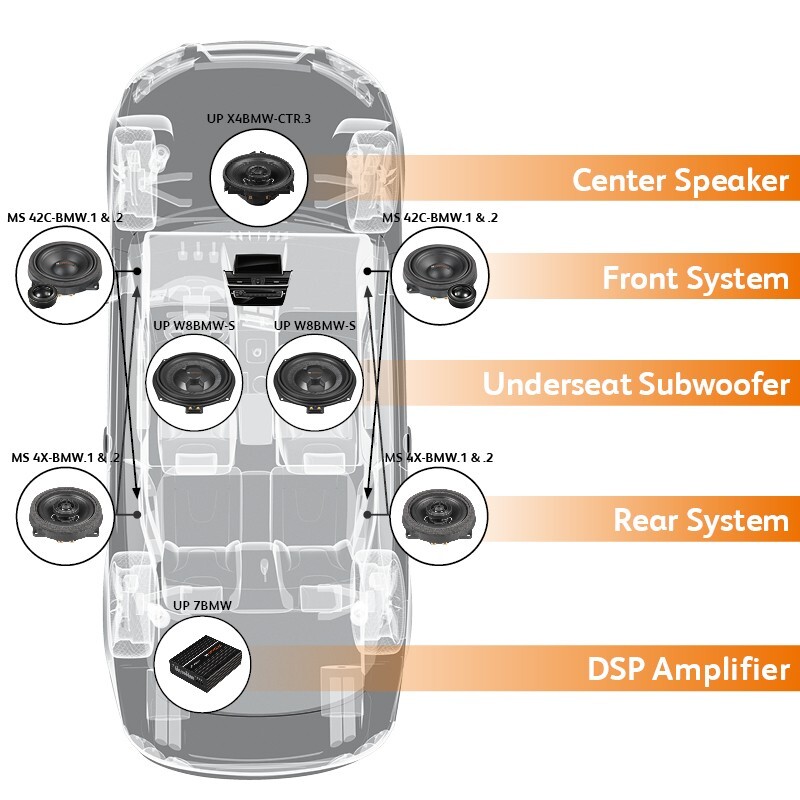 UP X4BMW-CTR.3

Center Speaker

MS 42C-BMW.1 & .2

MS 42C-BMW.1 & .2

Front System

UP W8BMW-S

UP W8BMW-S

Underseat Subwoofer

MS 4X-BMW.1 & .2

MS 4X-BMW.1 & .2

Rear System

UP 7BMW

DSP Amplifier