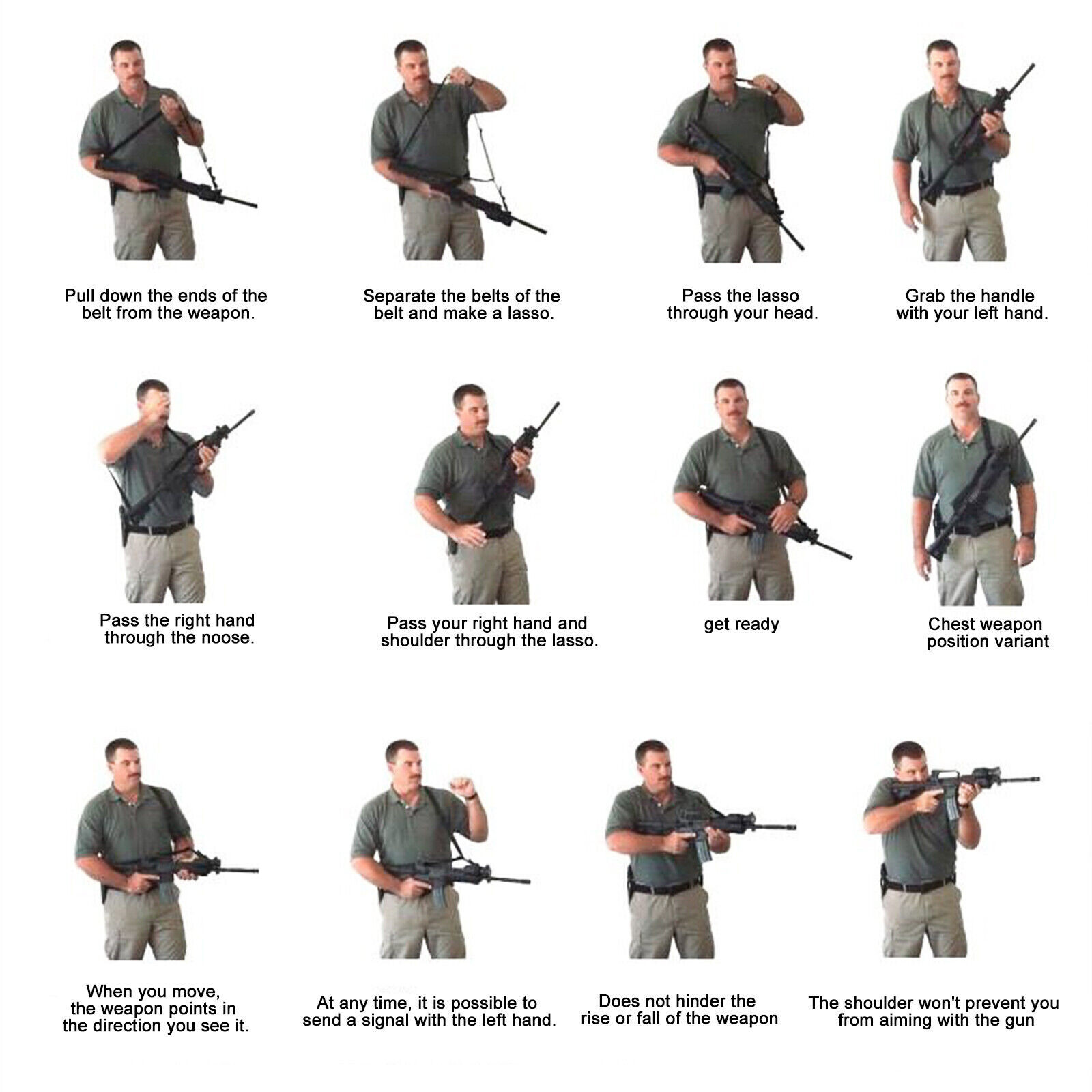 Pull down the ends of the belt from the weapon.

Separate the belts of the belt and make a lasso.

Pass the lasso through your head.

Grab the handle with your left hand.

Pass the right hand through the noose.

Pass your right hand and shoulder through the lasso.

get ready

Chest weapon position variant

When you move, the weapon points in the direction you see it.

At any time, it is possible to send a signal with the left hand.

Does not hinder the rise or fall of the weapon

The shoulder won't prevent you from aiming with the gun