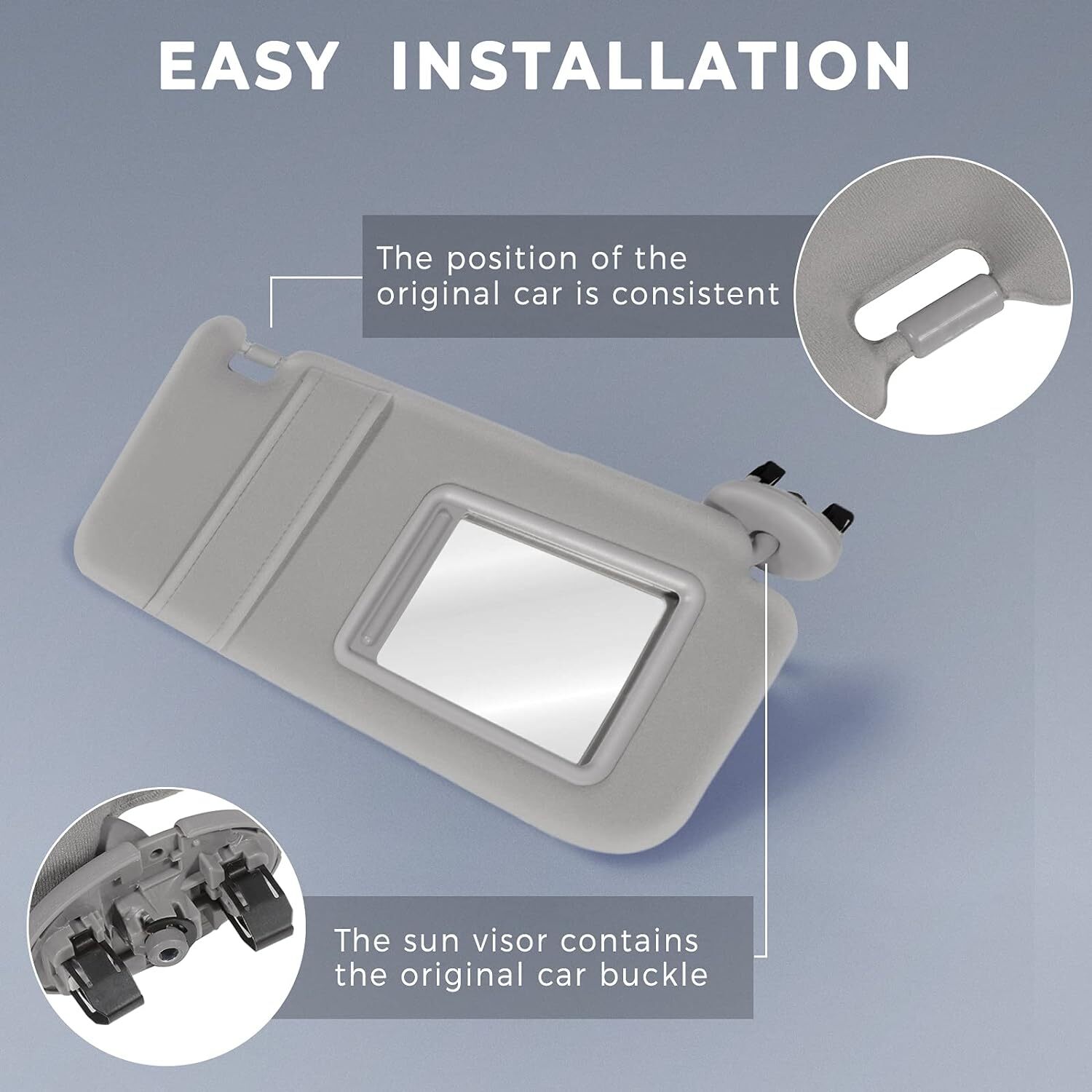 EASY INSTALLATION

The position of the original car is consistent

The sun visor contains the original car buckle