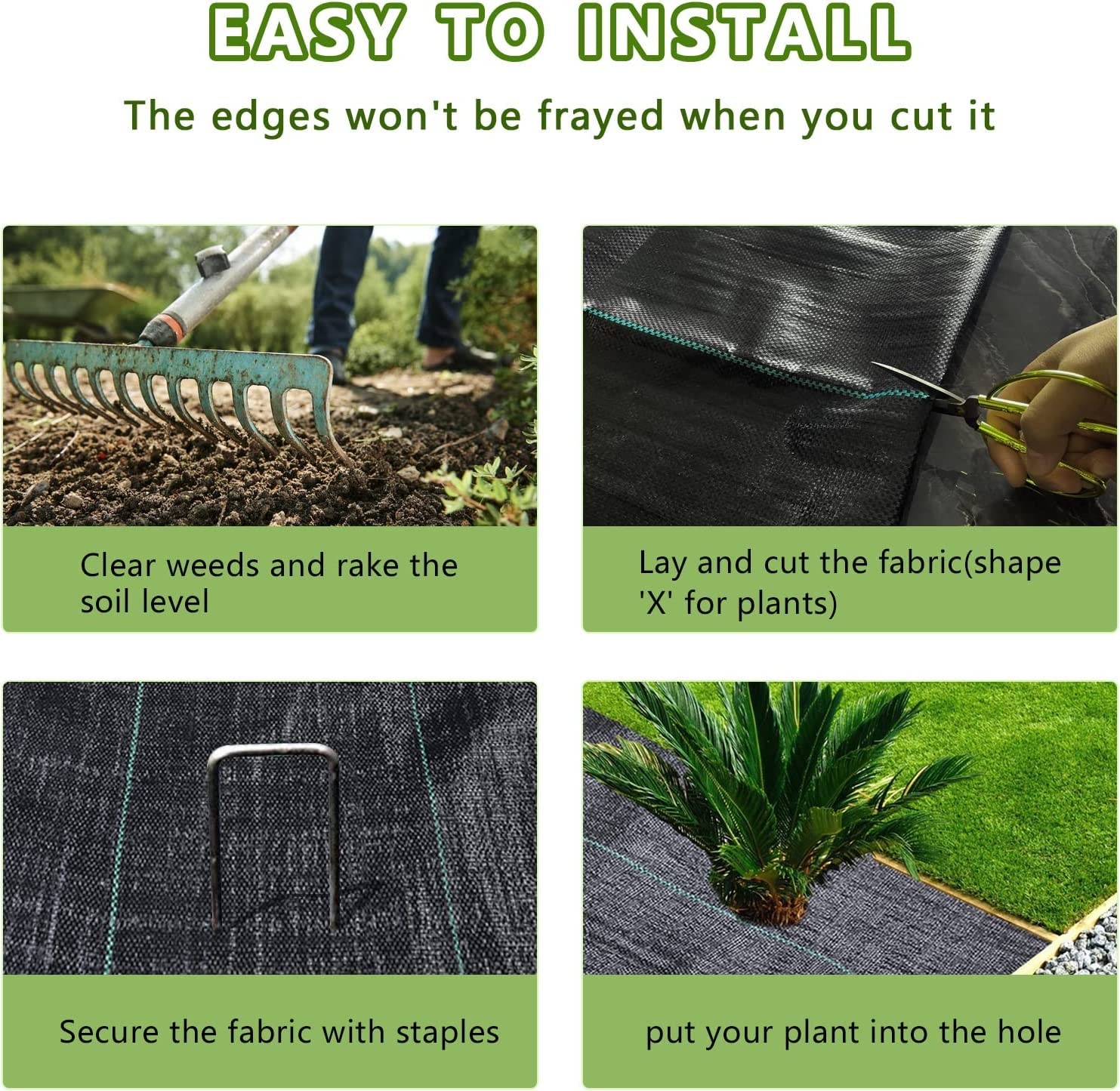 EASY TO INSTALL

The edges won't be frayed when you cut it

Clear weeds and rake the soil level

Lay and cut the fabric(shape 'X' for plants)

Secure the fabric with staples

put your plant into the hole