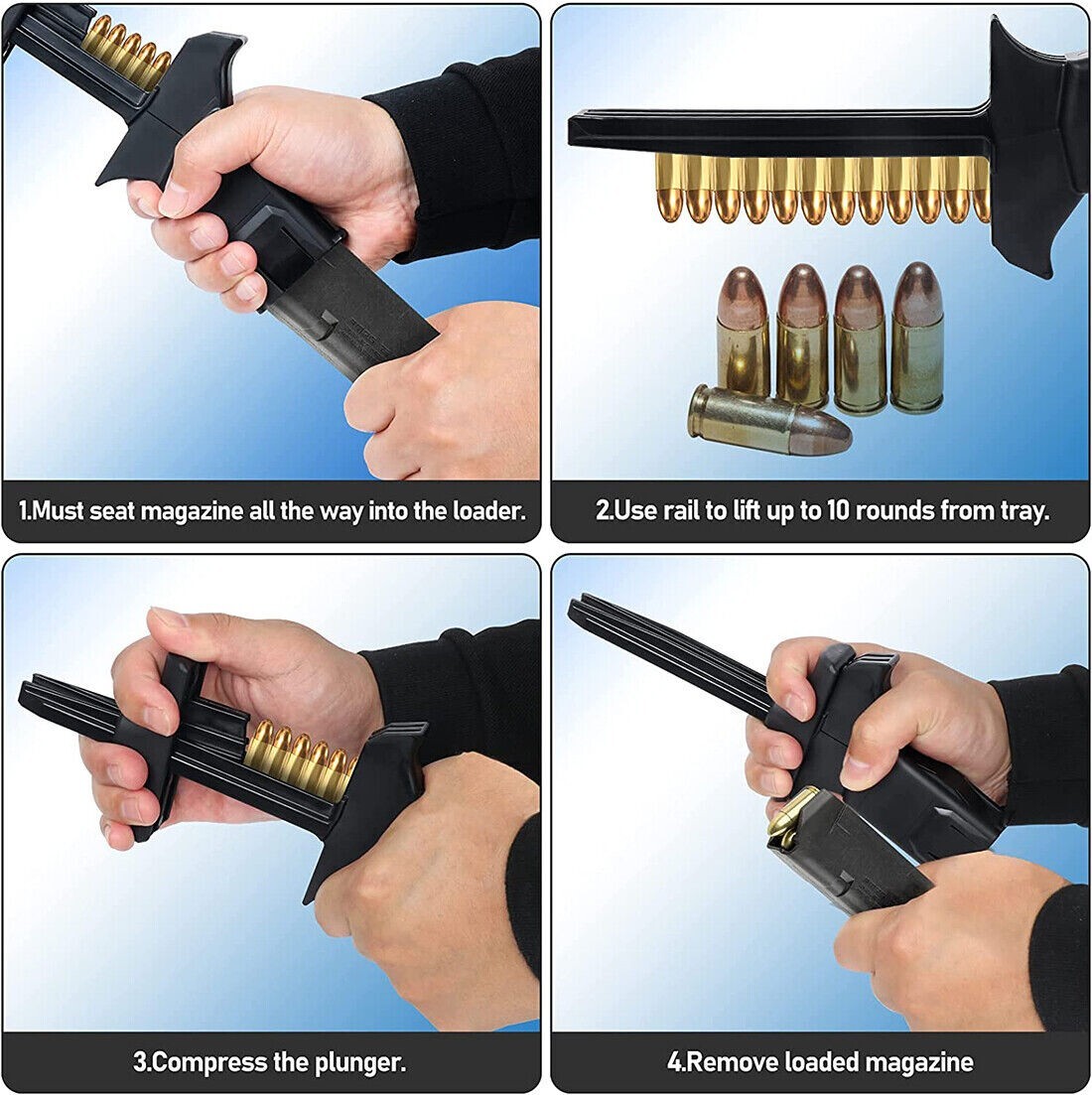 1.Must seat magazine all the way into the loader.

2.Use rail to lift up to 10 rounds from tray.

3.Compress the plunger.

4.Remove loaded magazine