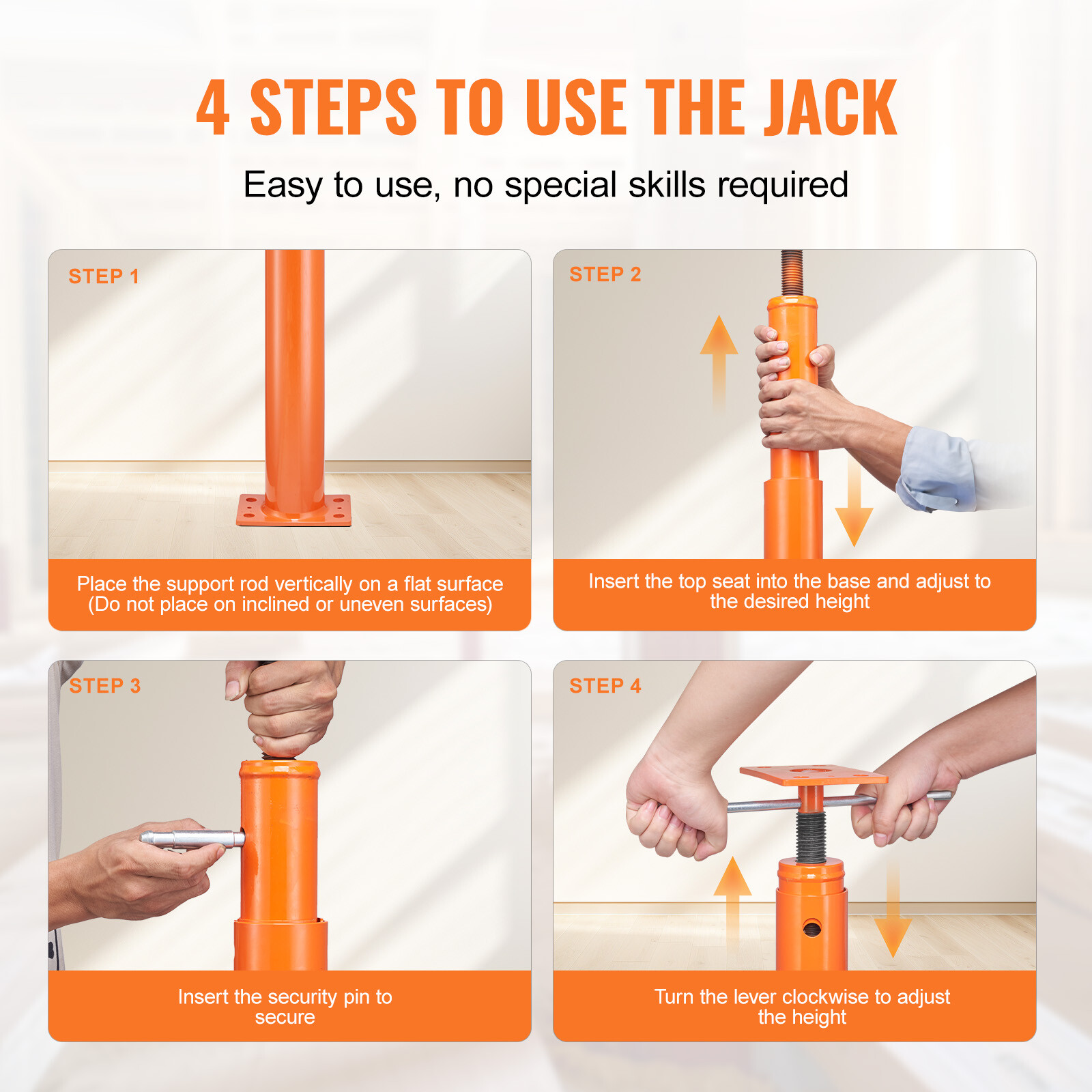 4 STEPS TO USE THE JACK

Easy to use, no special skills required

STEP 1

Place the support rod vertically on a flat surface (Do not place on inclined or uneven surfaces)

STEP 2

Insert the top seat into the base and adjust to the desired height

STEP 3

Insert the security pin to secure

STEP 4

Turn the lever clockwise to adjust the height