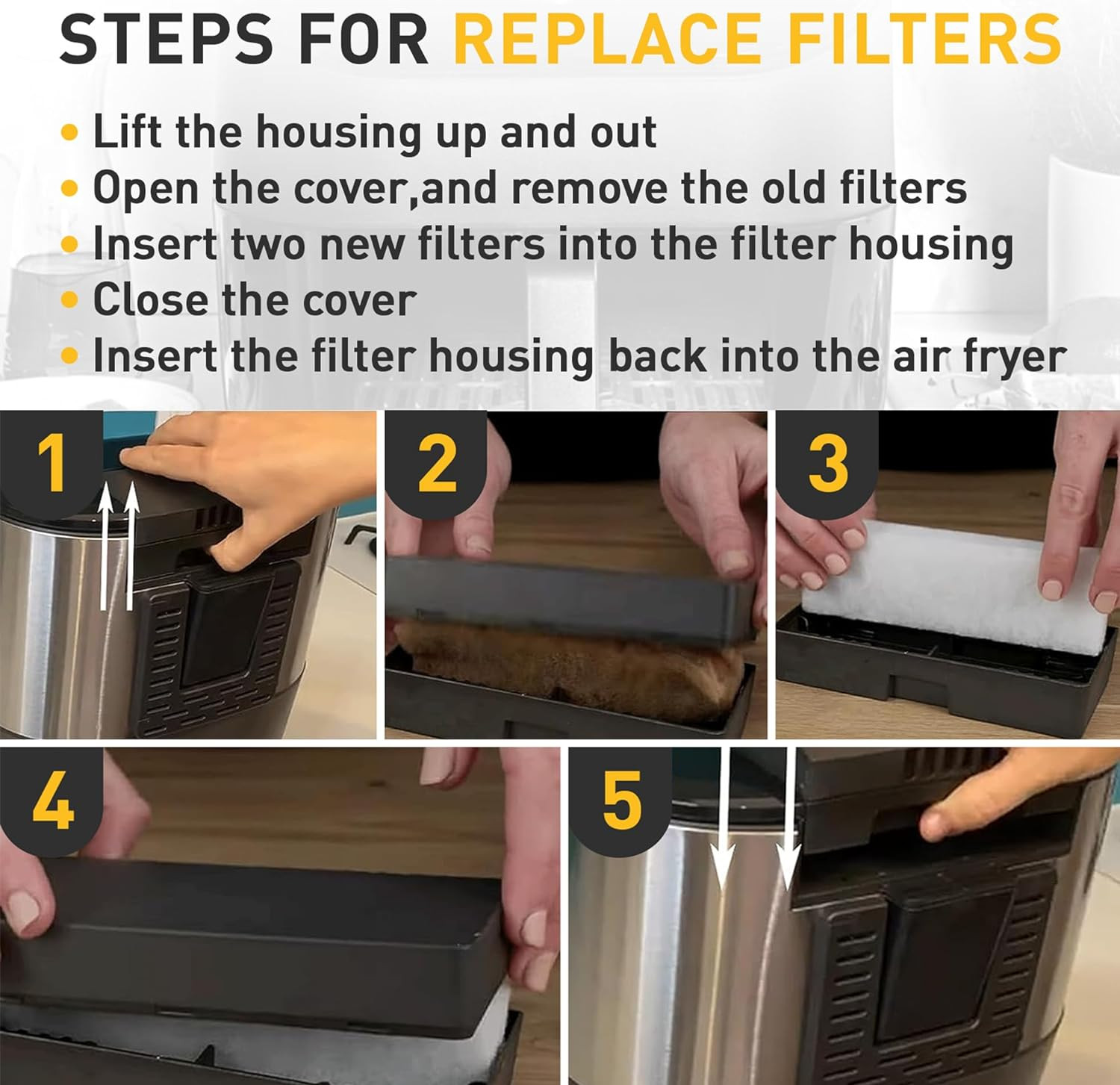 STEPS FOR REPLACE FILTERS

• Lift the housing up and out
• Open the cover,and remove the old filters
• Insert two new filters into the filter housing
• Close the cover
• Insert the filter housing back into the air fryer

1

2

3

4

5