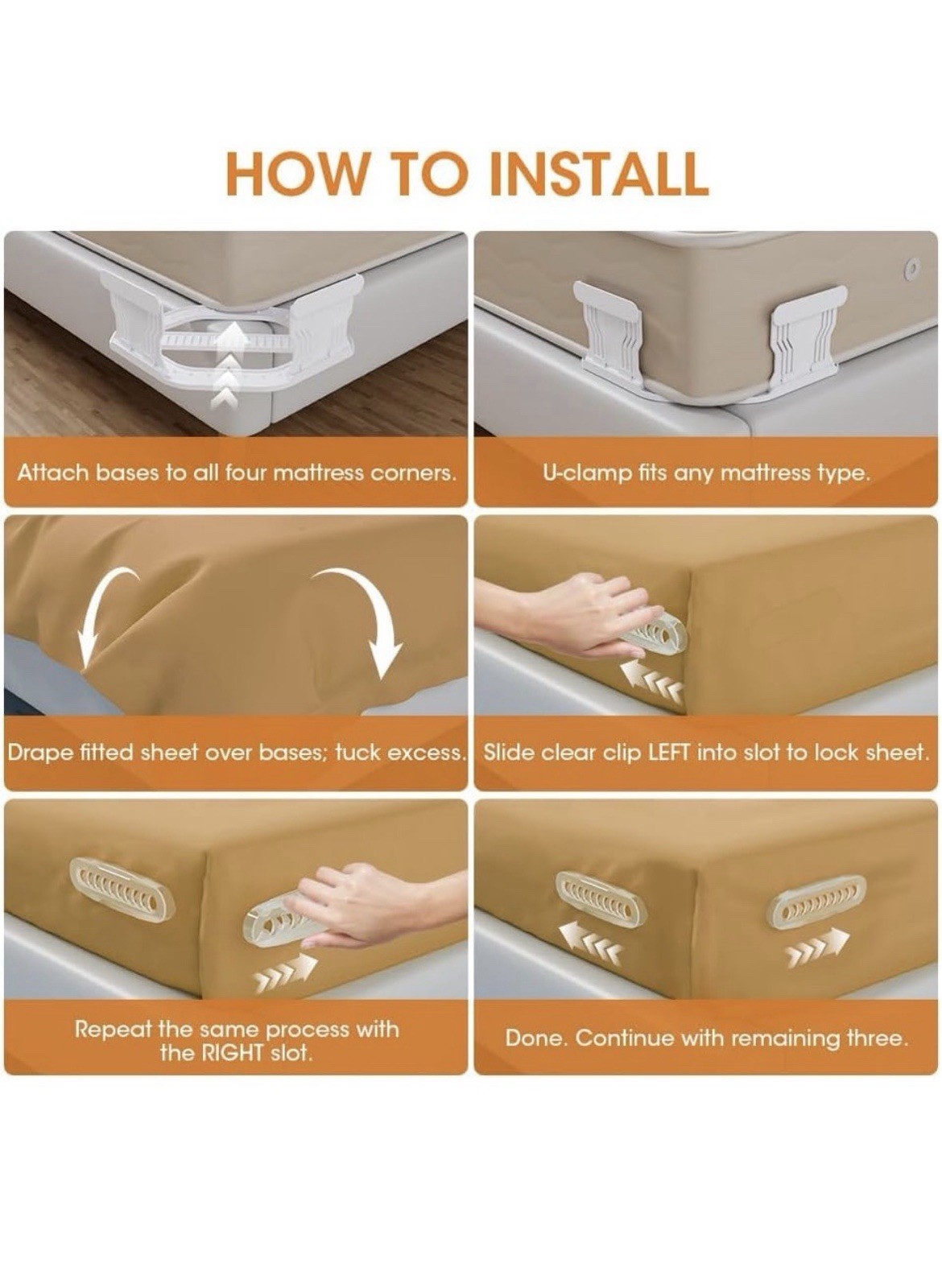 HOW TO INSTALL

Attach bases to all four mattress corners.

U-clamp fits any mattress type.

Drape fitted sheet over bases; tuck excess.

Slide clear clip LEFT into slot to lock sheet.

Repeat the same process with the RIGHT slot.

Done. Continue with remaining three.