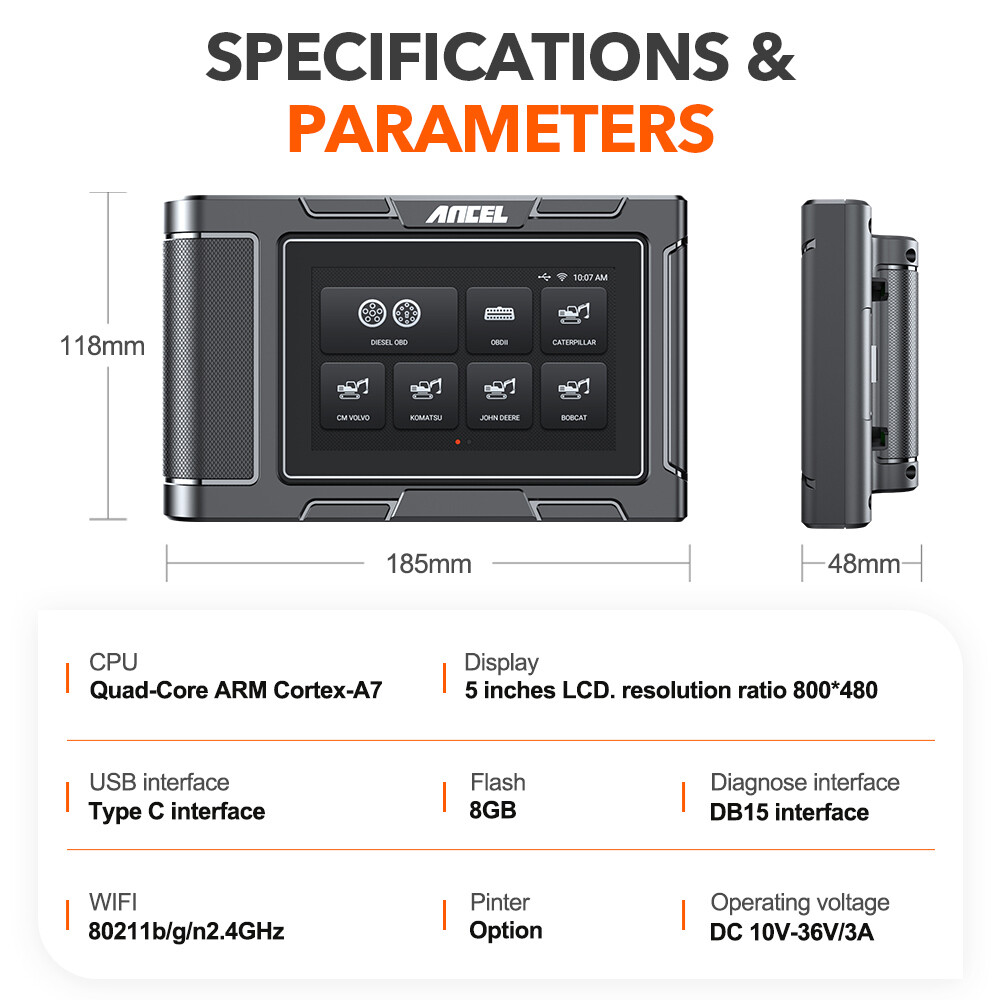 SPECIFICATIONS &
PARAMETERS

ANCEL

10:07 AM

DIESEL OBD

OBDII

CATERPILLAR

CM VOLVO

KOMATSU

JOHN DEERE

BOBCAT

118mm

185mm

48mm

CPU
Quad-Core ARM Cortex-A7

Display
5 inches LCD. resolution ratio 800*480

USB interface
Type C interface

Flash
8GB

Diagnose interface
DB15 interface

WIFI
80211b/g/n2.4GHz

Pinter
Option

Operating voltage
DC 10V-36V/3A