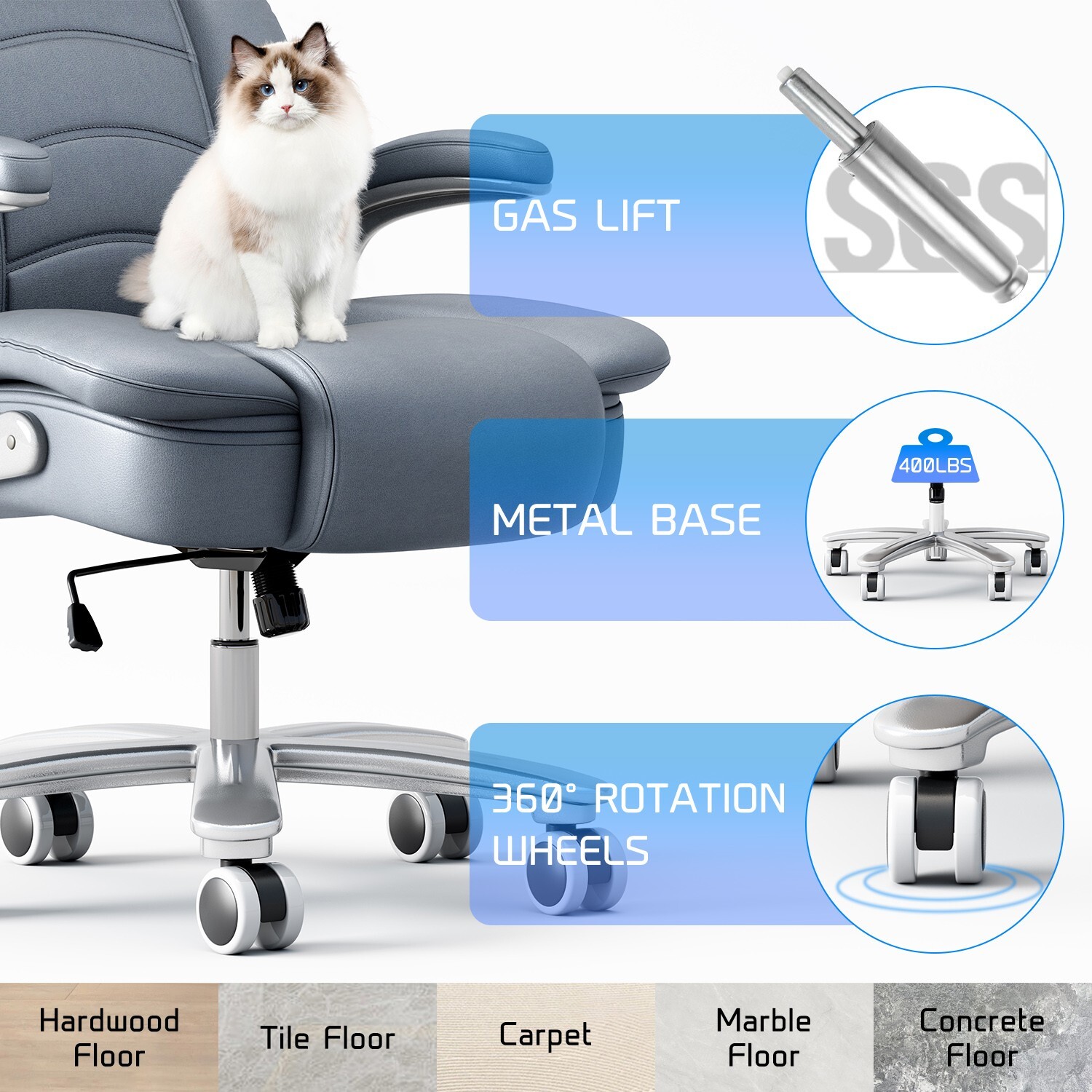 GAS LIFT

SGS

METAL BASE

400LBS

360° ROTATION WHEELS

Hardwood Floor

Tile Floor

Carpet

Marble Floor

Concrete Floor