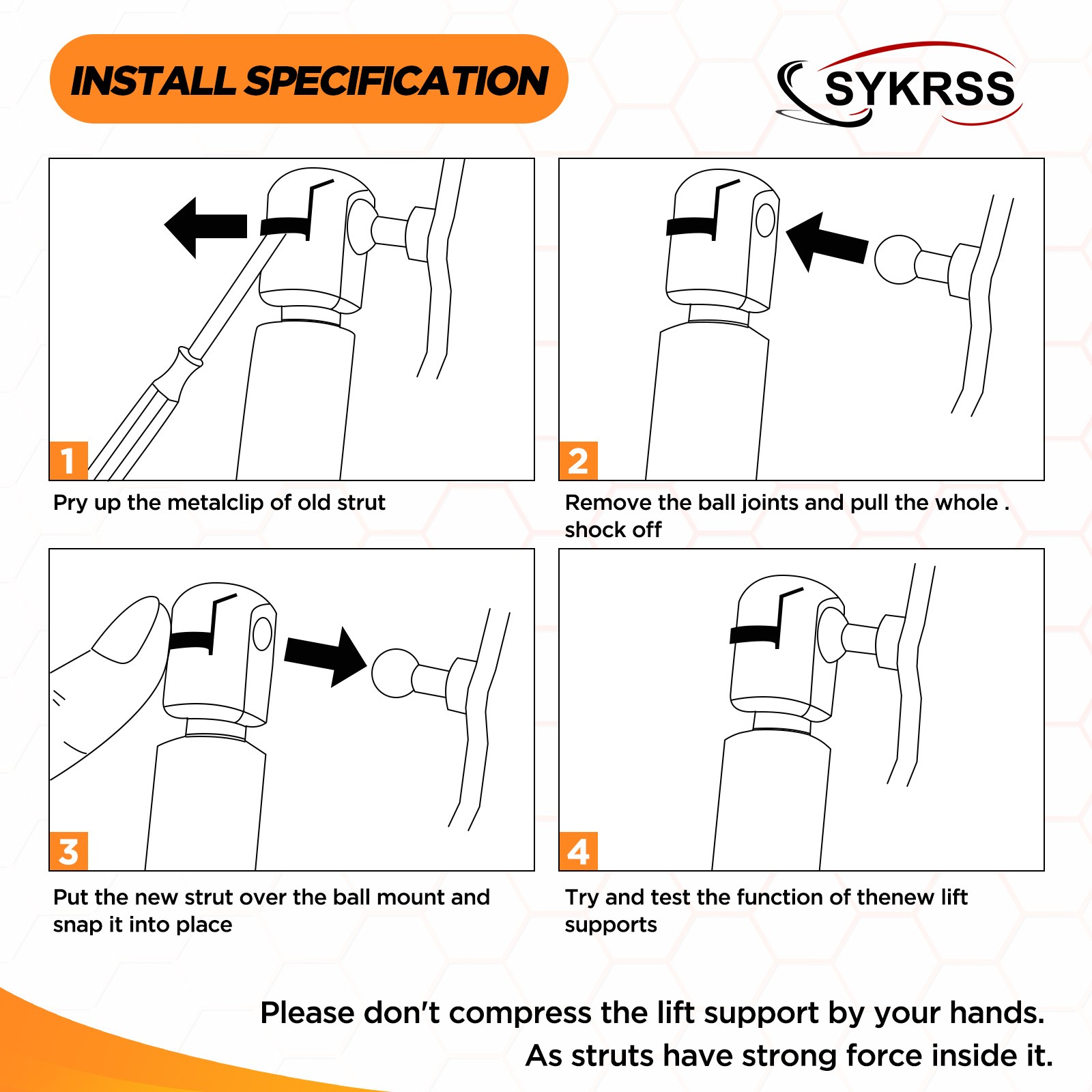 INSTALL SPECIFICATION

SYKRSS

1

Pry up the metalclip of old strut

2

Remove the ball joints and pull the whole . shock off

3

Put the new strut over the ball mount and snap it into place

4

Try and test the function of thenew lift supports

Please don't compress the lift support by your hands. As struts have strong force inside it.