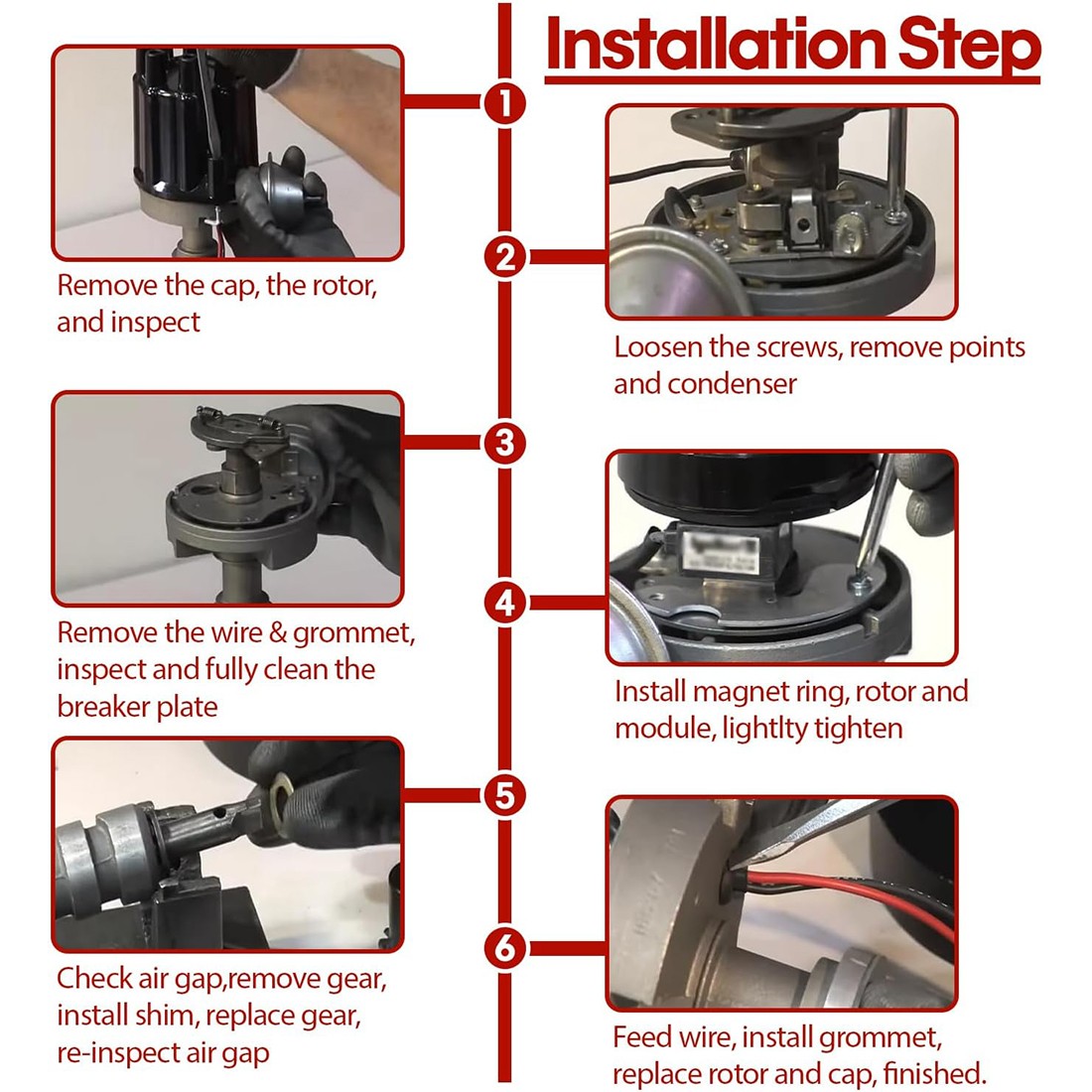 Installation Step

1

Remove the cap, the rotor, and inspect

2

Loosen the screws, remove points and condenser

3

Remove the wire & grommet, inspect and fully clean the breaker plate

4

Install magnet ring, rotor and module, lightlty tighten

5

Check air gap,remove gear, install shim, replace gear, re-inspect air gap

6

Feed wire, install grommet, replace rotor and cap, finished.