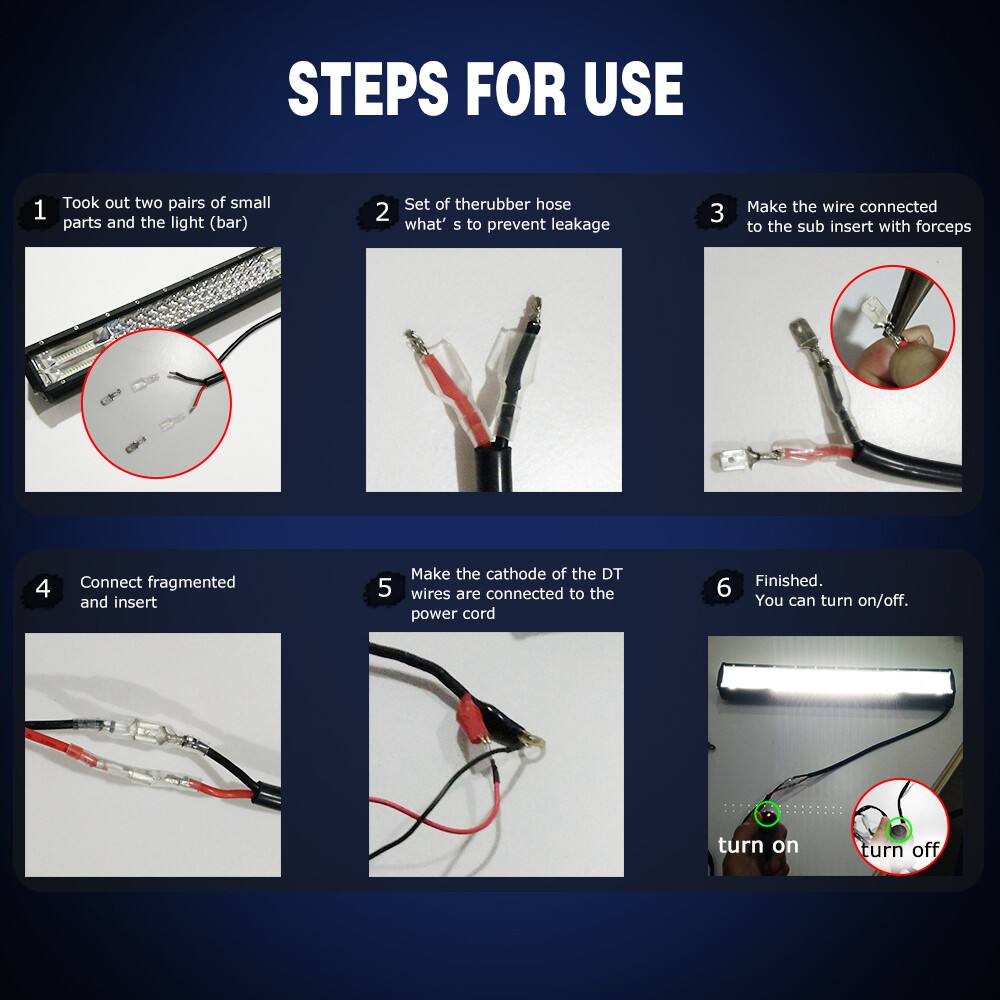 STEPS FOR USE

1 Took out two pairs of small parts and the light (bar)

2 Set of therubber hose what' s to prevent leakage

3 Make the wire connected to the sub insert with forceps

4 Connect fragmented and insert

5 Make the cathode of the DT wires are connected to the power cord

6 Finished. You can turn on/off.

turn on

turn off