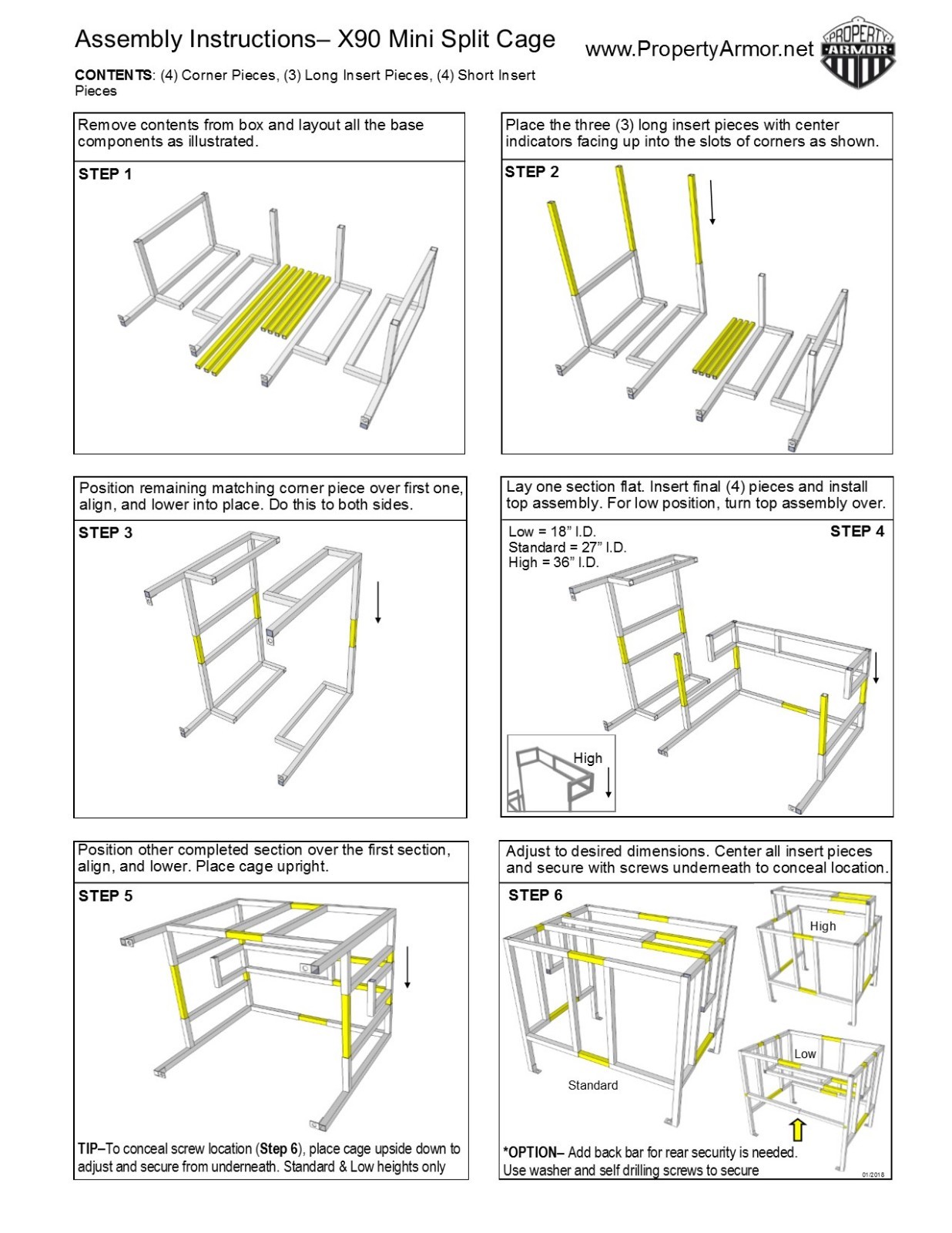 Assembly Instructions– X90 Mini Split Cage

www.PropertyArmor.net

PROPERTY ARMOR

CONTENTS: (4) Corner Pieces, (3) Long Insert Pieces, (4) Short Insert Pieces

Remove contents from box and layout all the base components as illustrated.

STEP 1

Place the three (3) long insert pieces with center indicators facing up into the slots of corners as shown.

STEP 2

Position remaining matching corner piece over first one, align, and lower into place. Do this to both sides.

STEP 3

Lay one section flat. Insert final (4) pieces and install top assembly. For low position, turn top assembly over.

Low = 18" I.D.
Standard = 27" I.D.
High = 36" I.D.

STEP 4

High

Position other completed section over the first section, align, and lower. Place cage upright.

STEP 5

TIP–To conceal screw location (Step 6), place cage upside down to adjust and secure from underneath. Standard & Low heights only

Adjust to desired dimensions. Center all insert pieces and secure with screws underneath to conceal location.

STEP 6

High

Low

Standard

*OPTION– Add back bar for rear security is needed. Use washer and self drilling screws to secure

01/2018