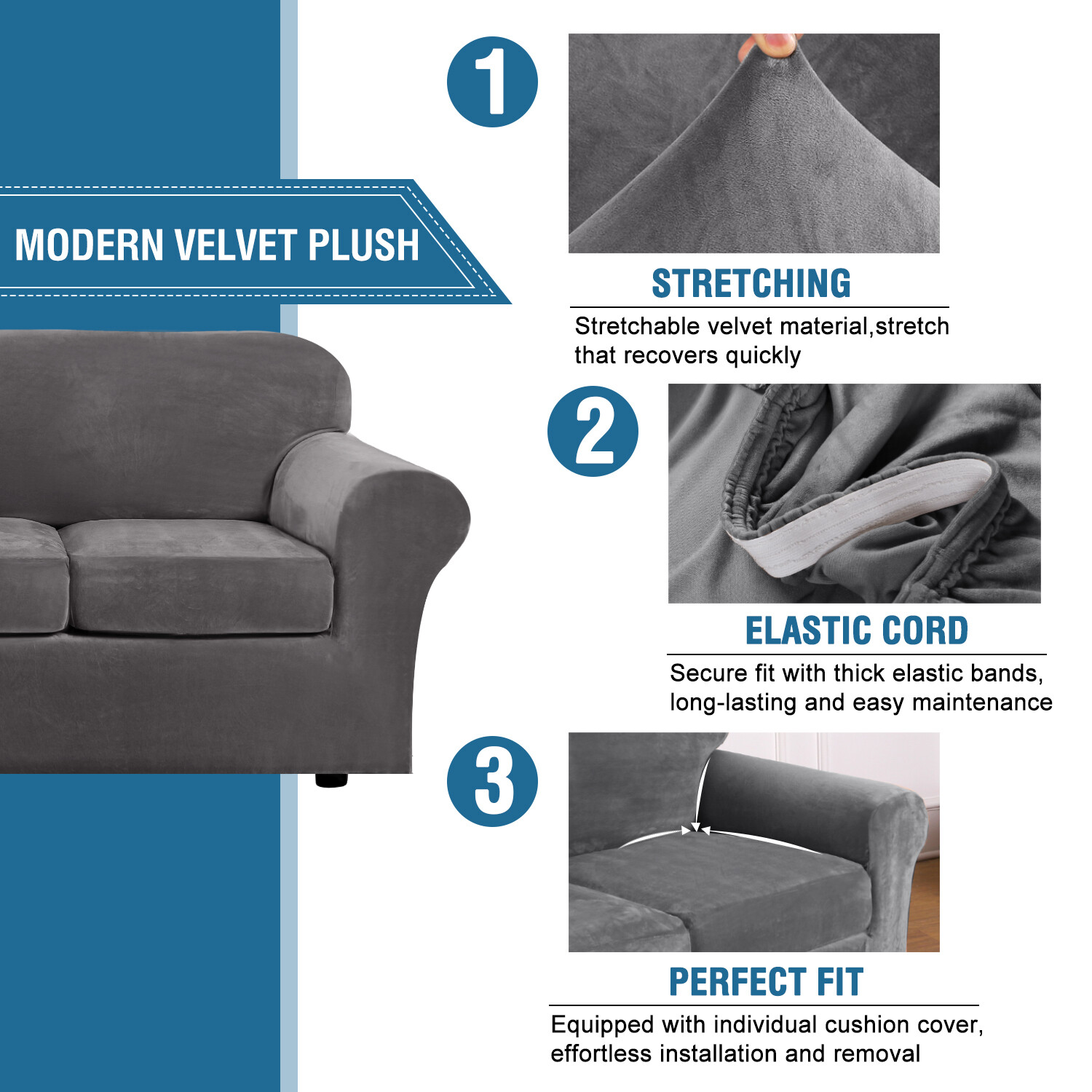 MODERN VELVET PLUSH

1

STRETCHING

Stretchable velvet material,stretch that recovers quickly

2

ELASTIC CORD

Secure fit with thick elastic bands, long-lasting and easy maintenance

3

PERFECT FIT

Equipped with individual cushion cover, effortless installation and removal