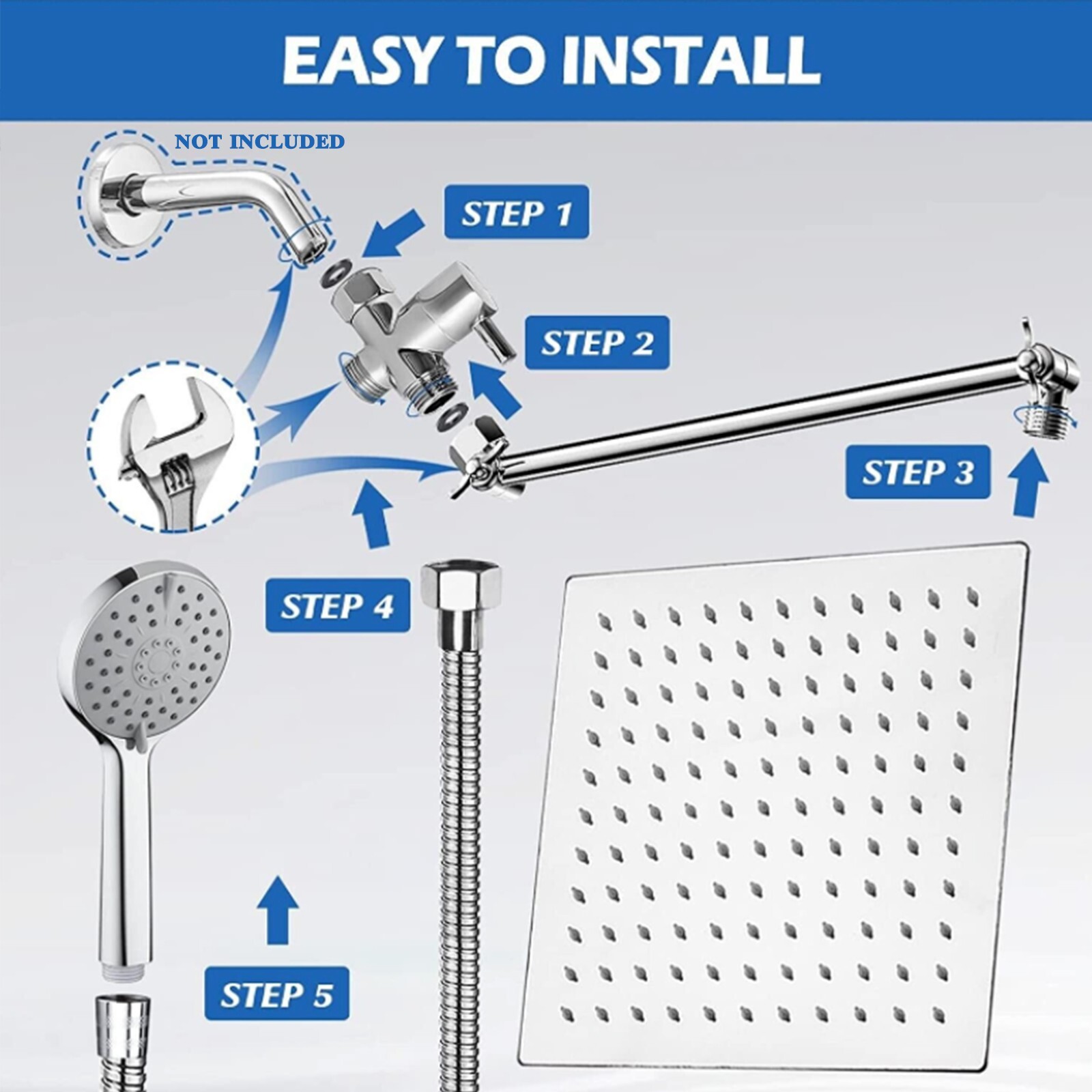 EASY TO INSTALL

NOT INCLUDED

STEP 1

STEP 2

STEP 3

STEP 4

STEP 5