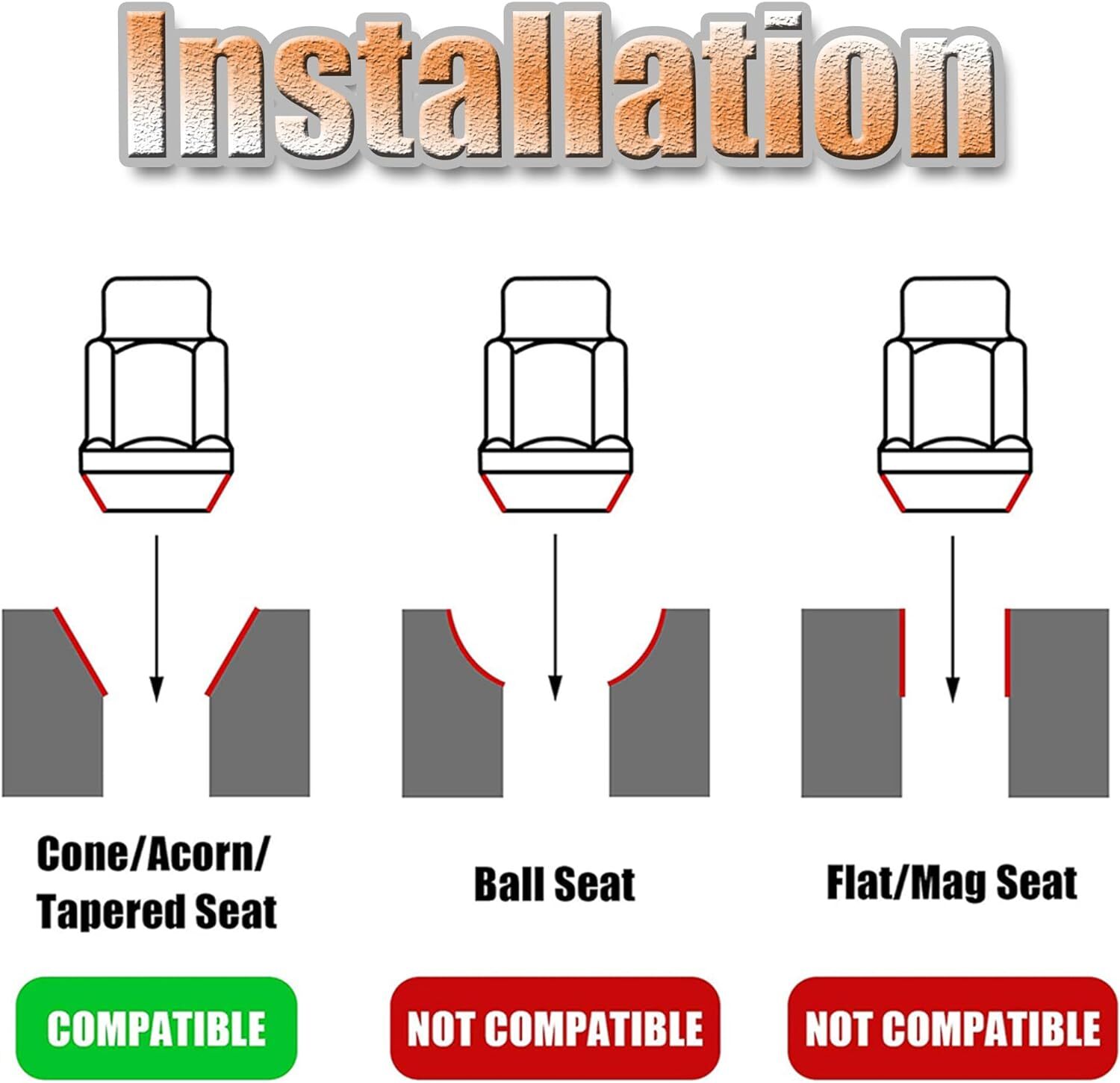 Installation

Cone/Acorn/ Tapered Seat

COMPATIBLE

Ball Seat

NOT COMPATIBLE

Flat/Mag Seat

NOT COMPATIBLE