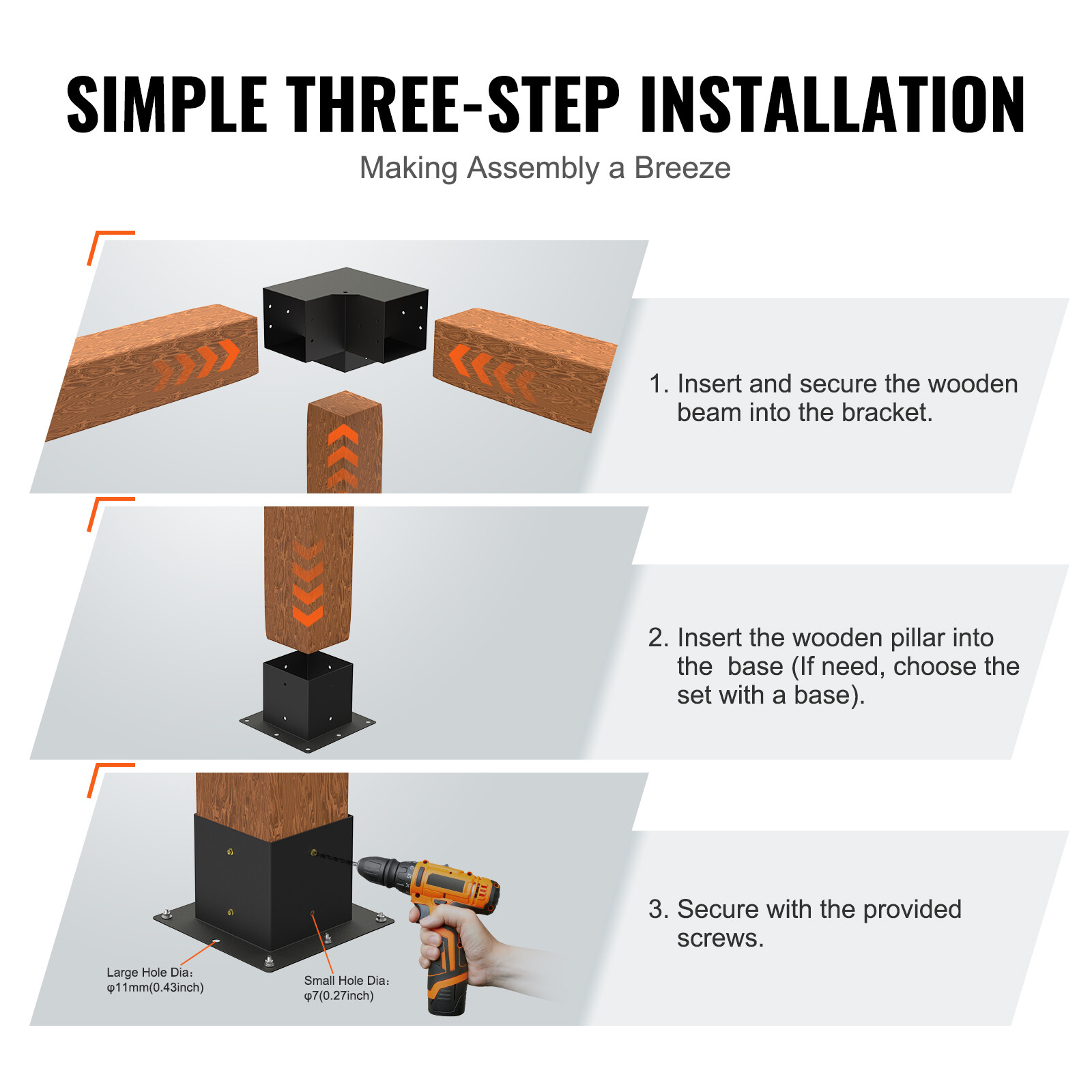 SIMPLE THREE-STEP INSTALLATION

Making Assembly a Breeze

1. Insert and secure the wooden beam into the bracket.

2. Insert the wooden pillar into the  base (If need, choose the set with a base).

Large Hole Dia: φ11mm(0.43inch)

Small Hole Dia: φ7(0.27inch)

3. Secure with the provided screws.