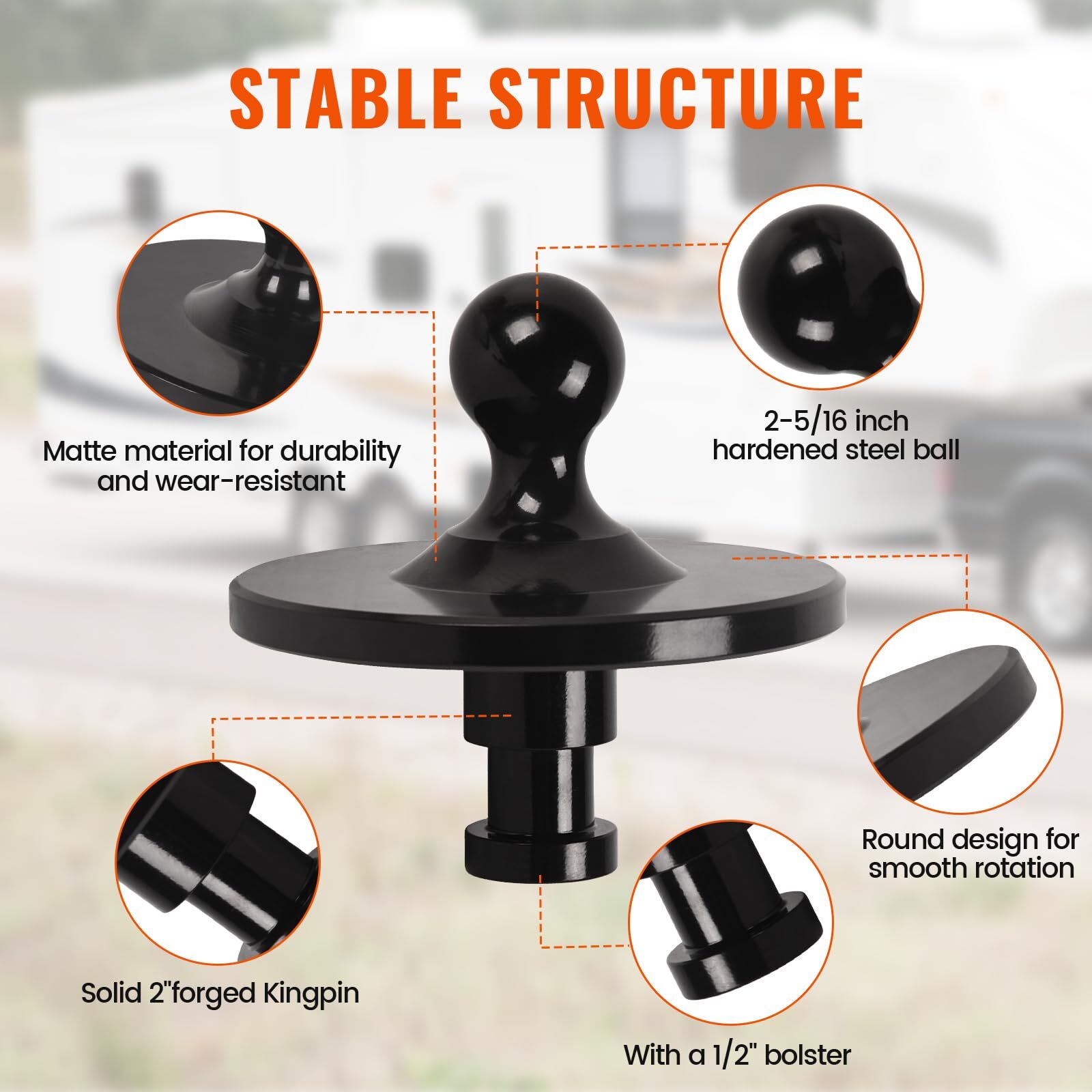 STABLE STRUCTURE

Matte material for durability and wear-resistant

2-5/16 inch hardened steel ball

Round design for smooth rotation

Solid 2"forged Kingpin

With a 1/2" bolster