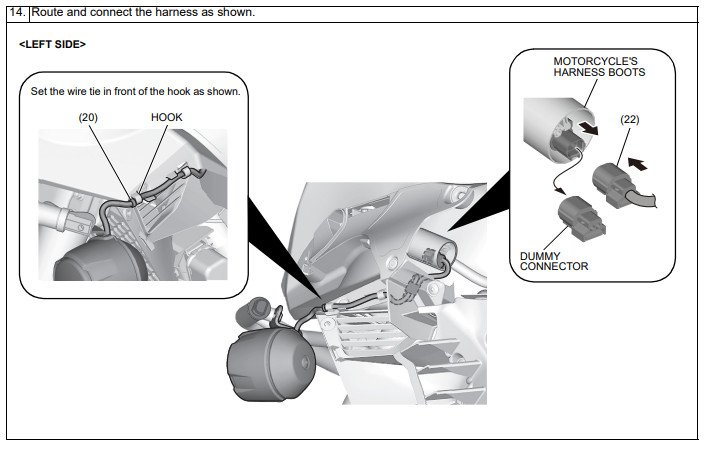 14. Route and connect the harness as shown.

<LEFT SIDE>

Set the wire tie in front of the hook as shown.

(20)

HOOK

MOTORCYCLE'S HARNESS BOOTS

(22)

DUMMY CONNECTOR