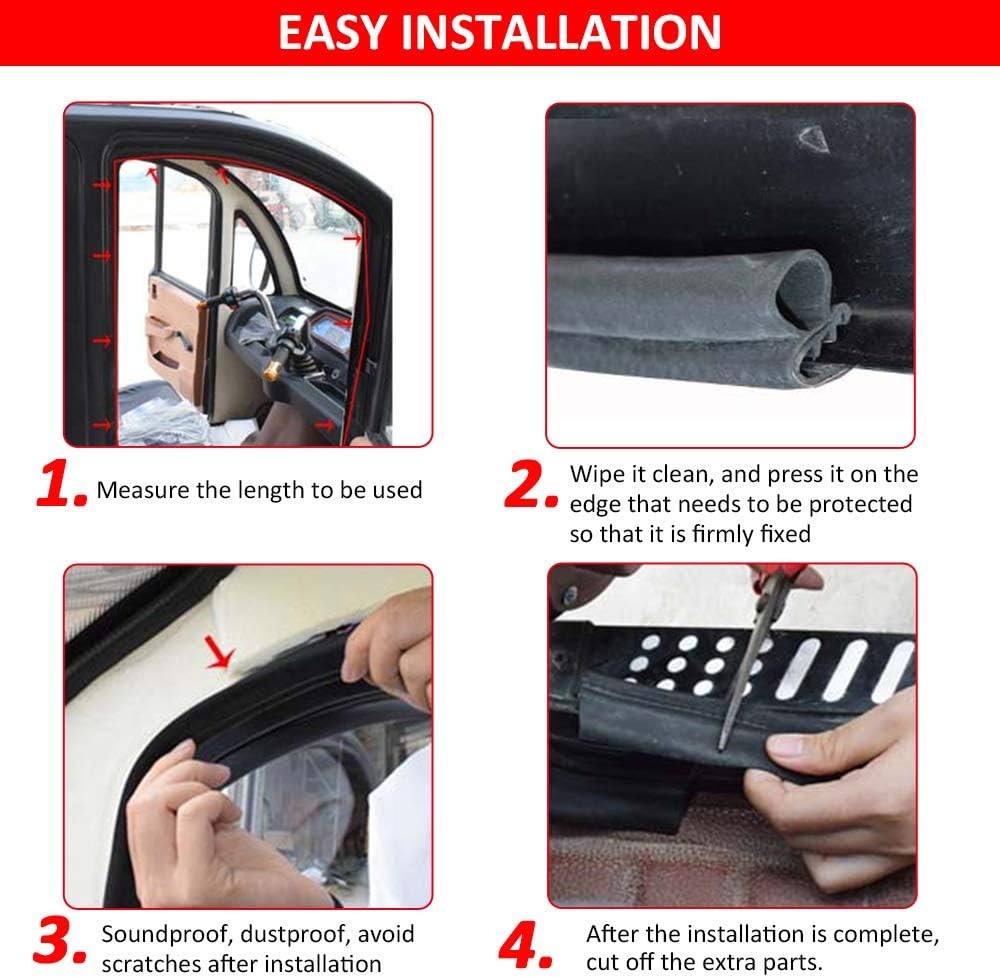 EASY INSTALLATION

1. Measure the length to be used

2. Wipe it clean, and press it on the edge that needs to be protected so that it is firmly fixed

3. Soundproof, dustproof, avoid scratches after installation

4. After the installation is complete, cut off the extra parts.