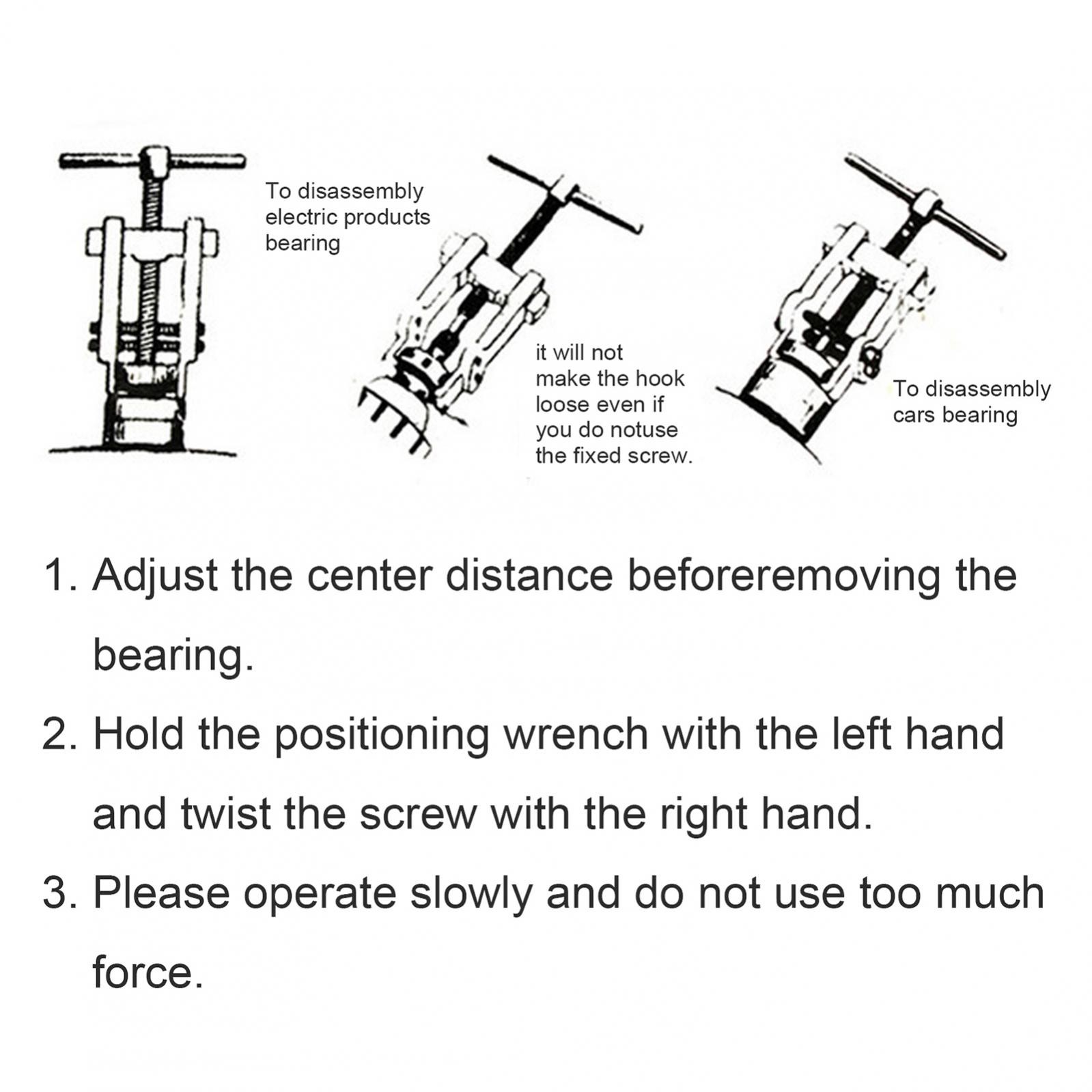 To disassembly electric products bearing

it will not make the hook loose even if you do notuse the fixed screw.

To disassembly cars bearing

1. Adjust the center distance beforeremoving the bearing.

2. Hold the positioning wrench with the left hand and twist the screw with the right hand.

3. Please operate slowly and do not use too much force.