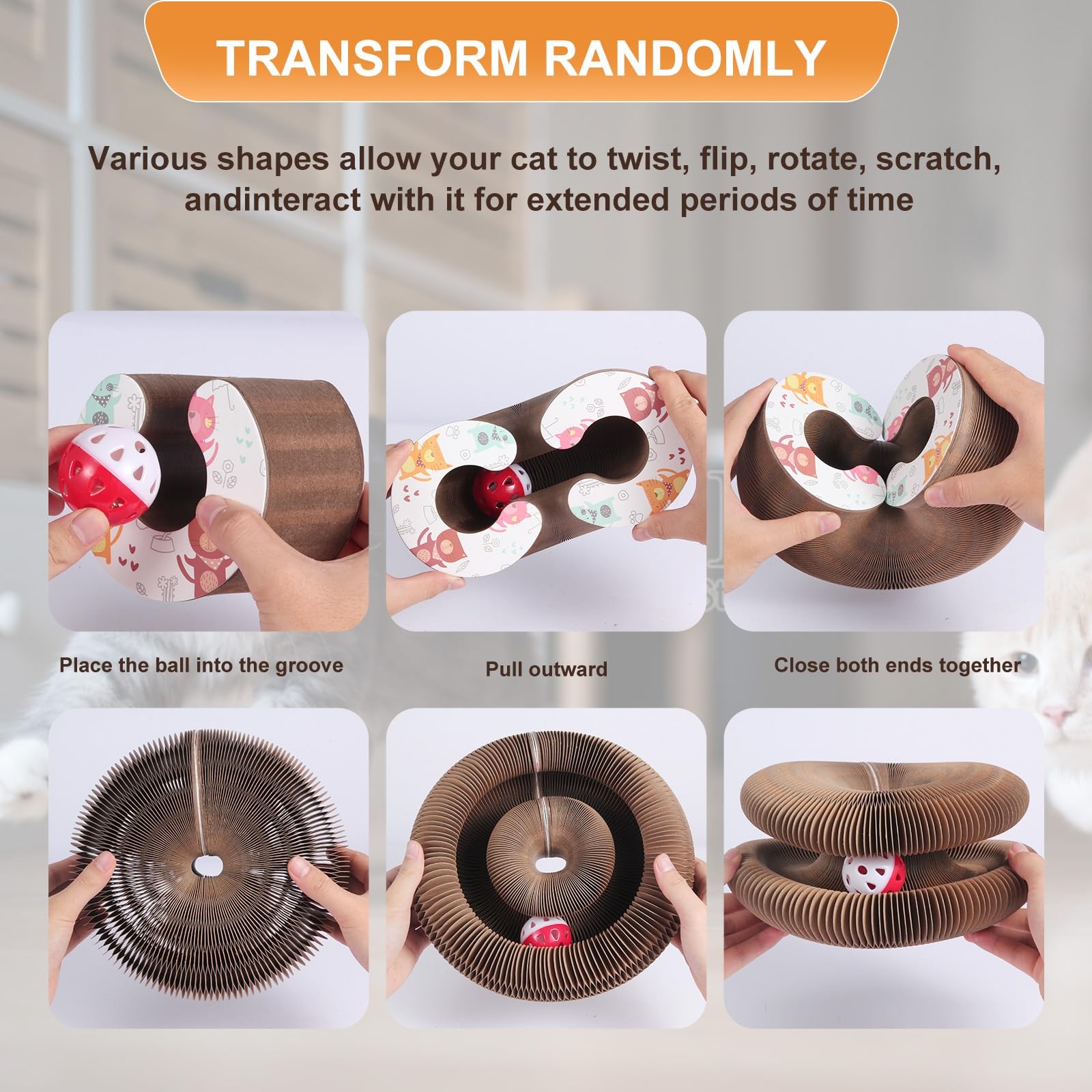 TRANSFORM RANDOMLY

Various shapes allow your cat to twist, flip, rotate, scratch, andinteract with it for extended periods of time

Place the ball into the groove

Pull outward

Close both ends together