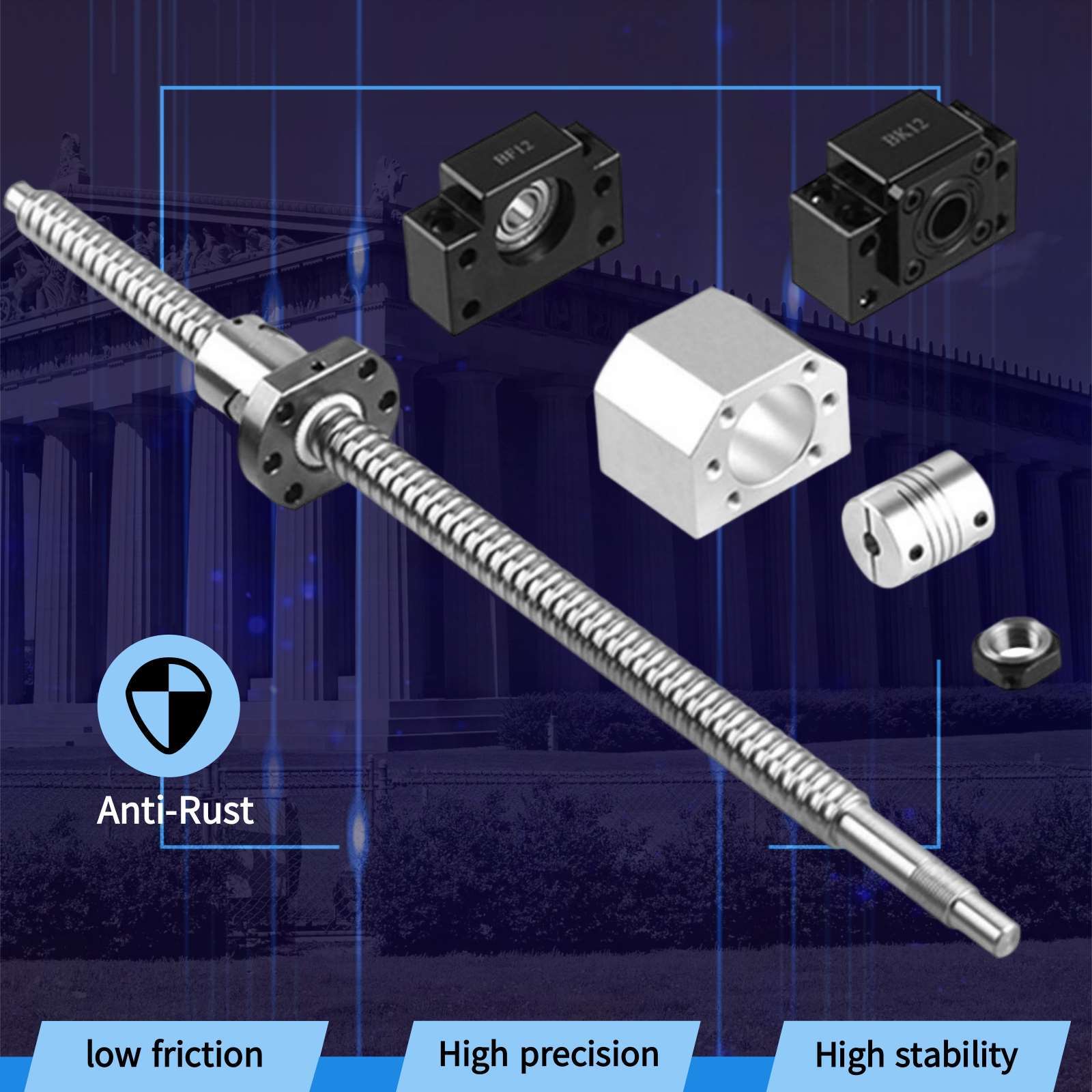 BF12

BK12

Anti-Rust

low friction

High precision

High stability