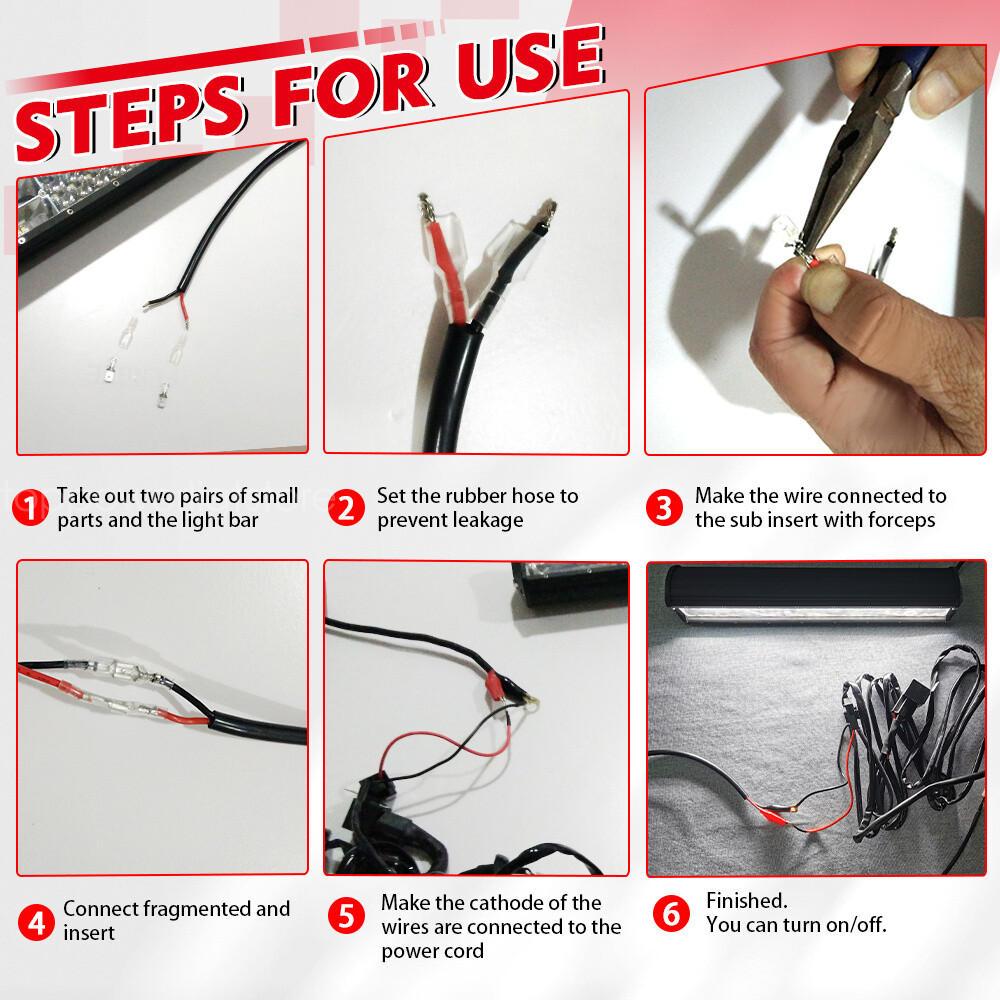 STEPS FOR USE

1 Take out two pairs of small parts and the light bar

2 Set the rubber hose to prevent leakage

3 Make the wire connected to the sub insert with forceps

4 Connect fragmented and insert

5 Make the cathode of the wires are connected to the power cord

6 Finished.
You can turn on/off.