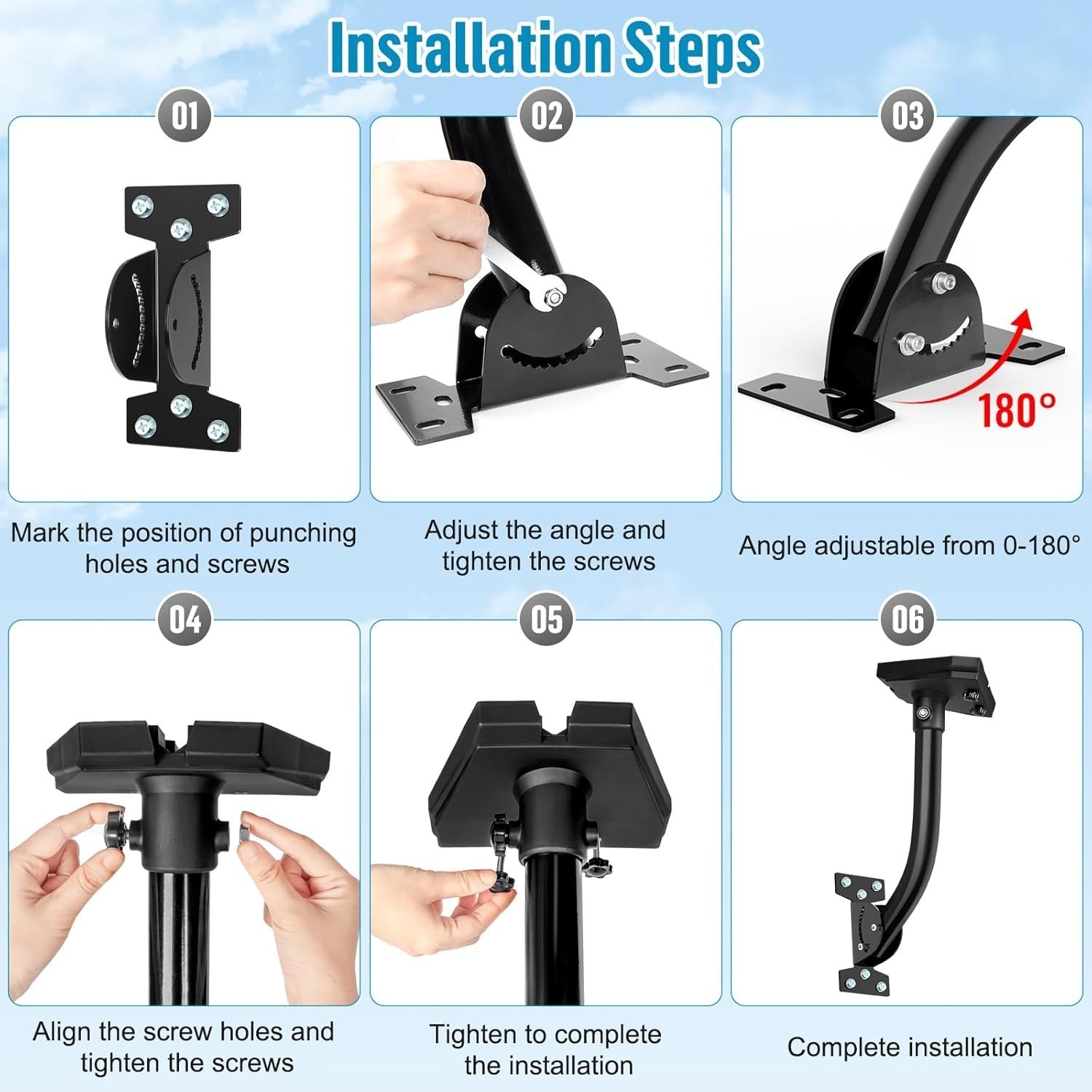 Installation Steps

01

Mark the position of punching holes and screws

02

Adjust the angle and tighten the screws

03

180°

Angle adjustable from 0-180°

04

Align the screw holes and tighten the screws

05

Tighten to complete the installation

06

Complete installation