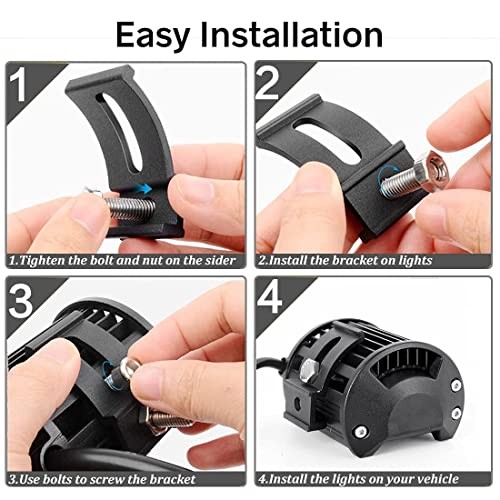 Easy Installation

1

1.Tighten the bolt and nut on the sider

2

2.Install the bracket on lights

3

3.Use bolts to screw the bracket

4

4.Install the lights on your vehicle