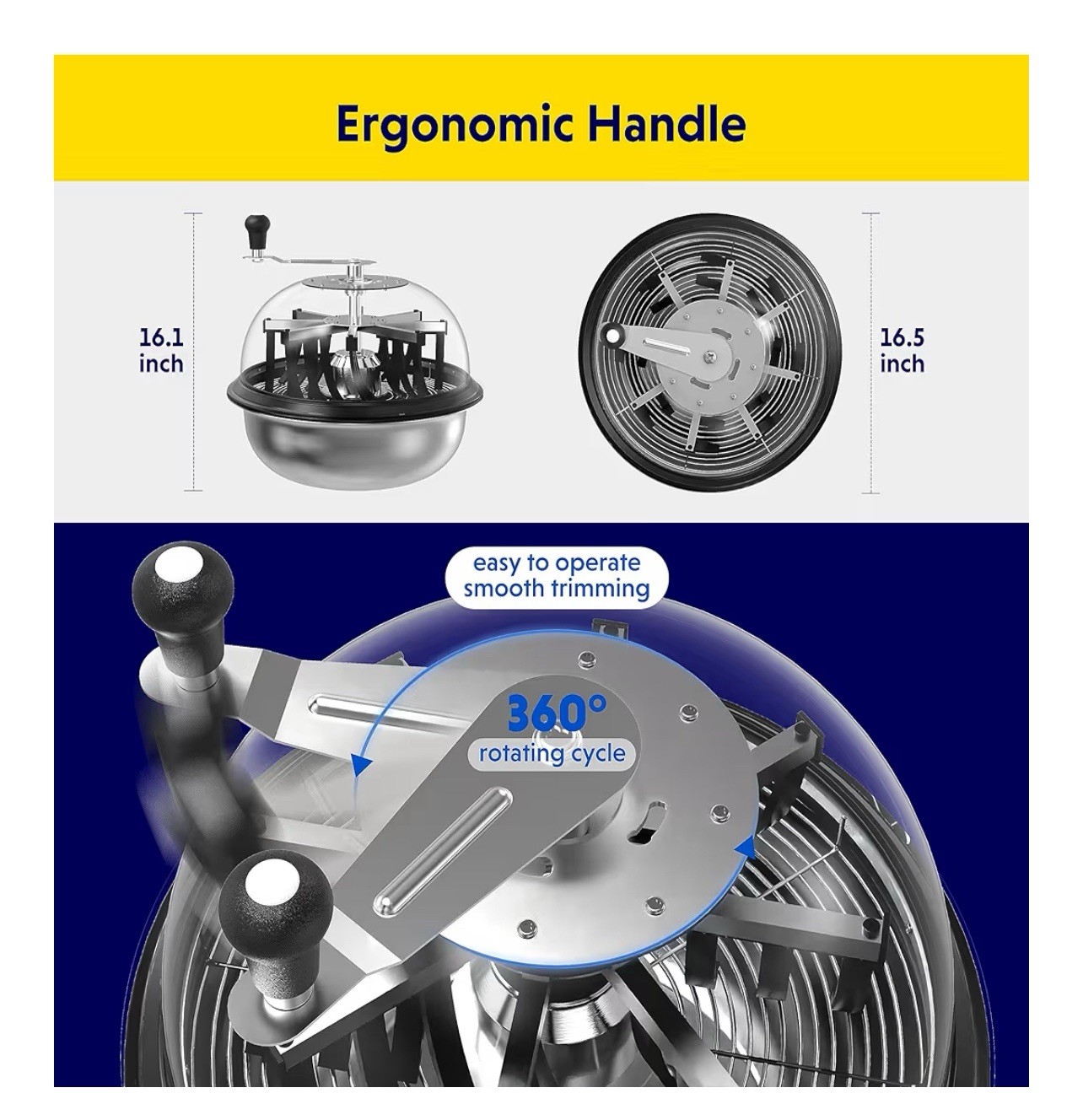 Ergonomic Handle

16.1 inch

16.5 inch

easy to operate smooth trimming

360° rotating cycle