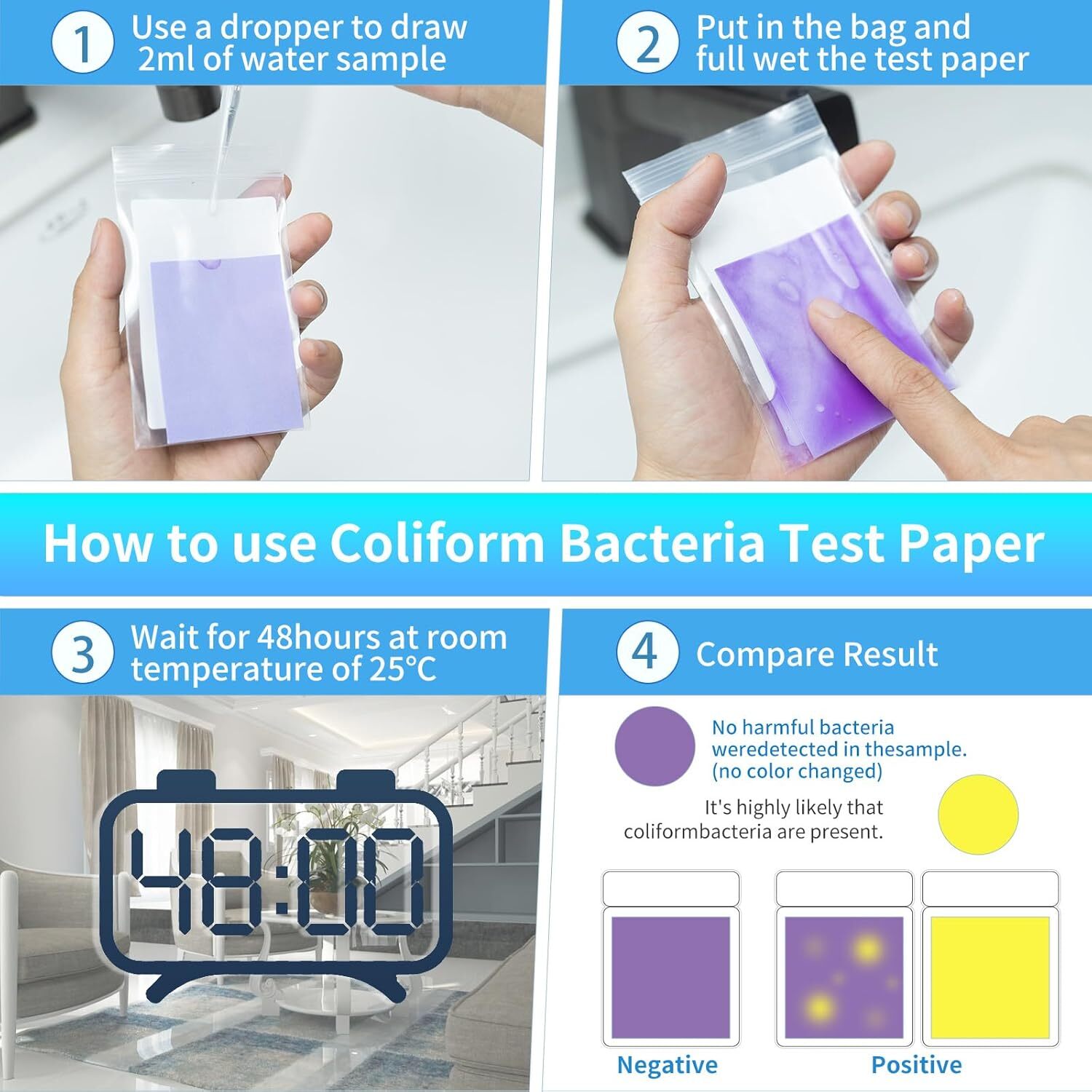 1 Use a dropper to draw 2ml of water sample

2 Put in the bag and full wet the test paper

How to use Coliform Bacteria Test Paper

3 Wait for 48hours at room temperature of 25°C

48:00

4 Compare Result

No harmful bacteria weredetected in thesample. (no color changed)

It's highly likely that coliformbacteria are present.

Negative

Positive