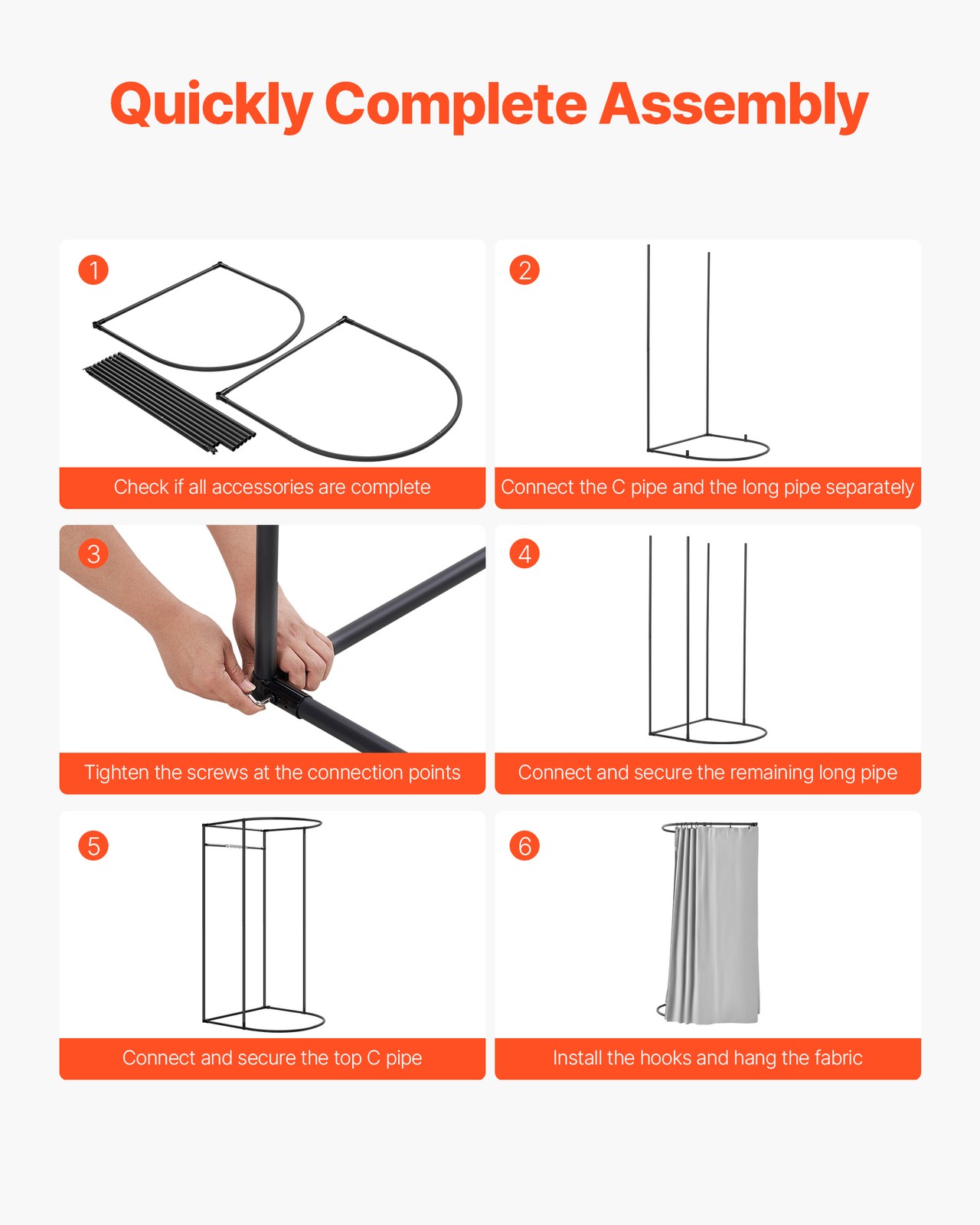 Quickly Complete Assembly

1

Check if all accessories are complete

2

Connect the C pipe and the long pipe separately

3

Tighten the screws at the connection points

4

Connect and secure the remaining long pipe

5

Connect and secure the top C pipe

6

Install the hooks and hang the fabric