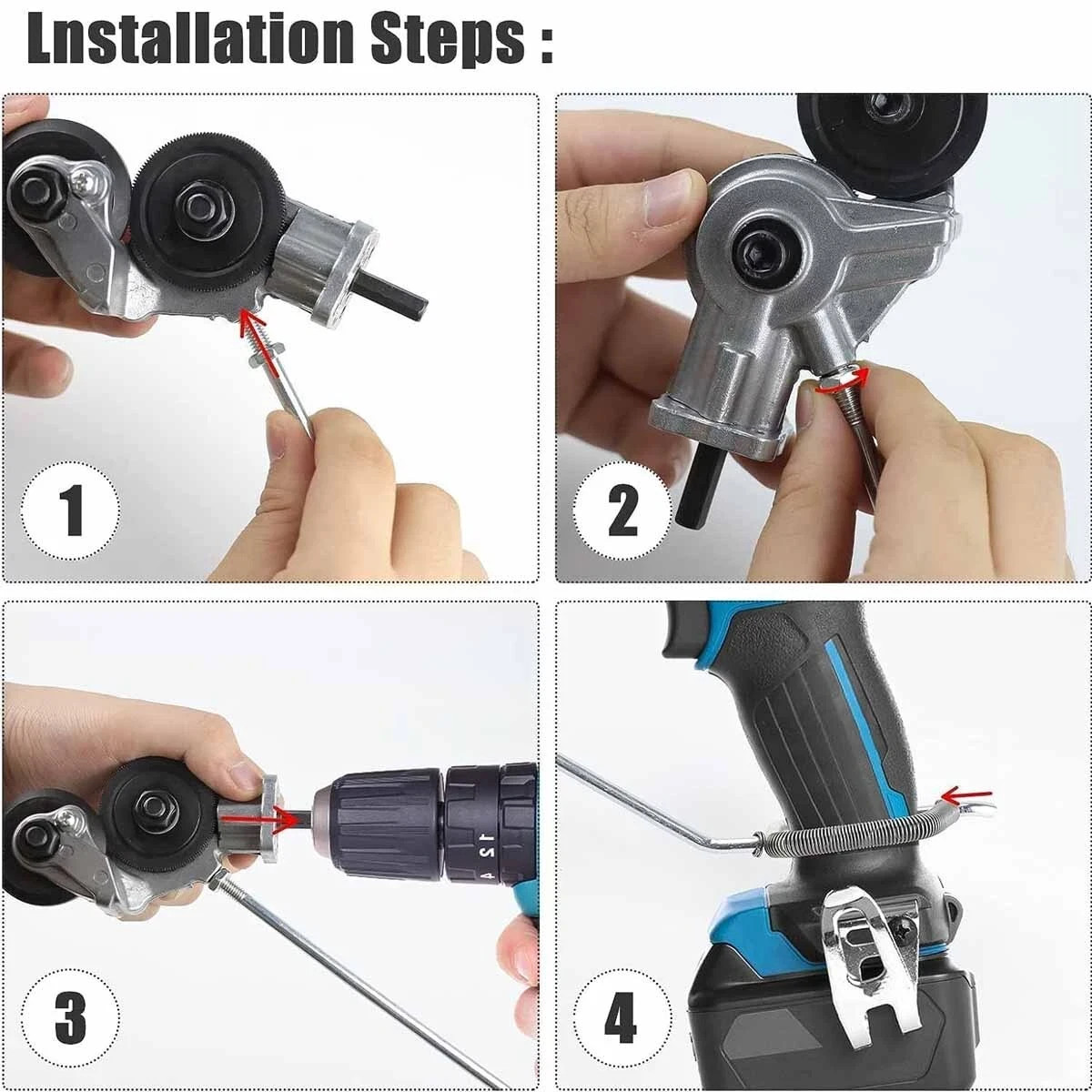 Lnstallation Steps :

1

2

3

4