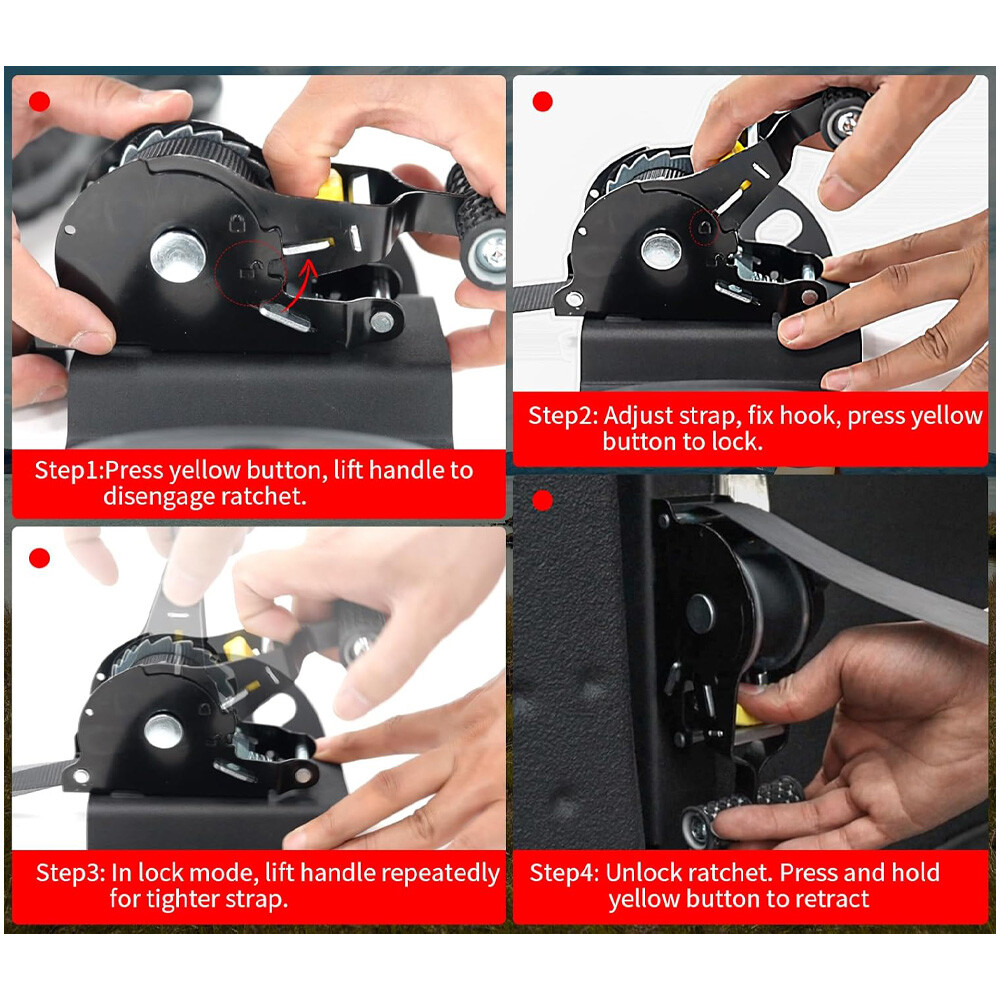 Step1:Press yellow button, lift handle to disengage ratchet.

Step2: Adjust strap, fix hook, press yellow button to lock.

Step3: In lock mode, lift handle repeatedly for tighter strap.

Step4: Unlock ratchet. Press and hold yellow button to retract