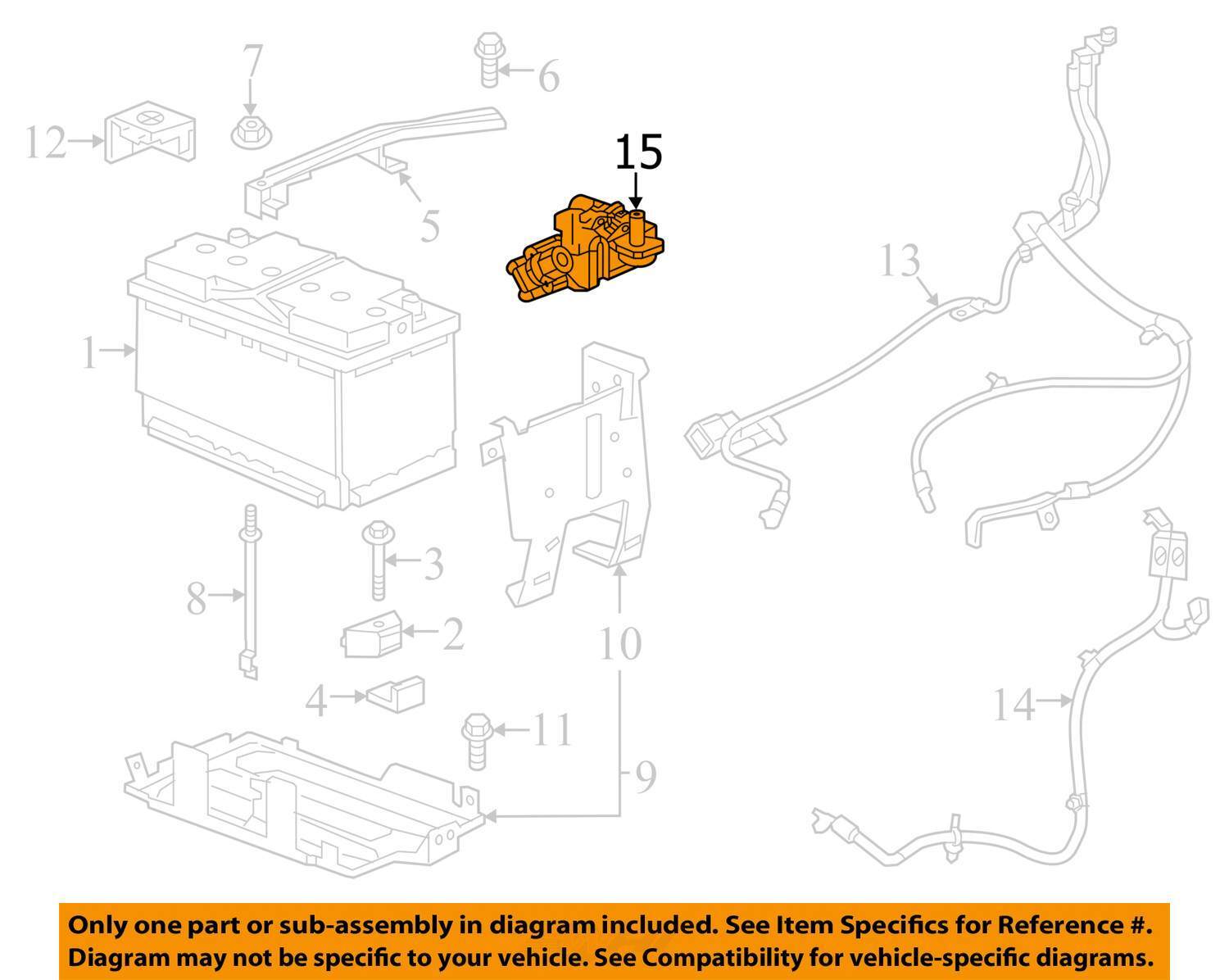 7
6
12
15
5
13
1
3
8
2
10
4
11
14
9

Only one part or sub-assembly in diagram included. See Item Specifics for Reference #.
Diagram may not be specific to your vehicle. See Compatibility for vehicle-specific diagrams.