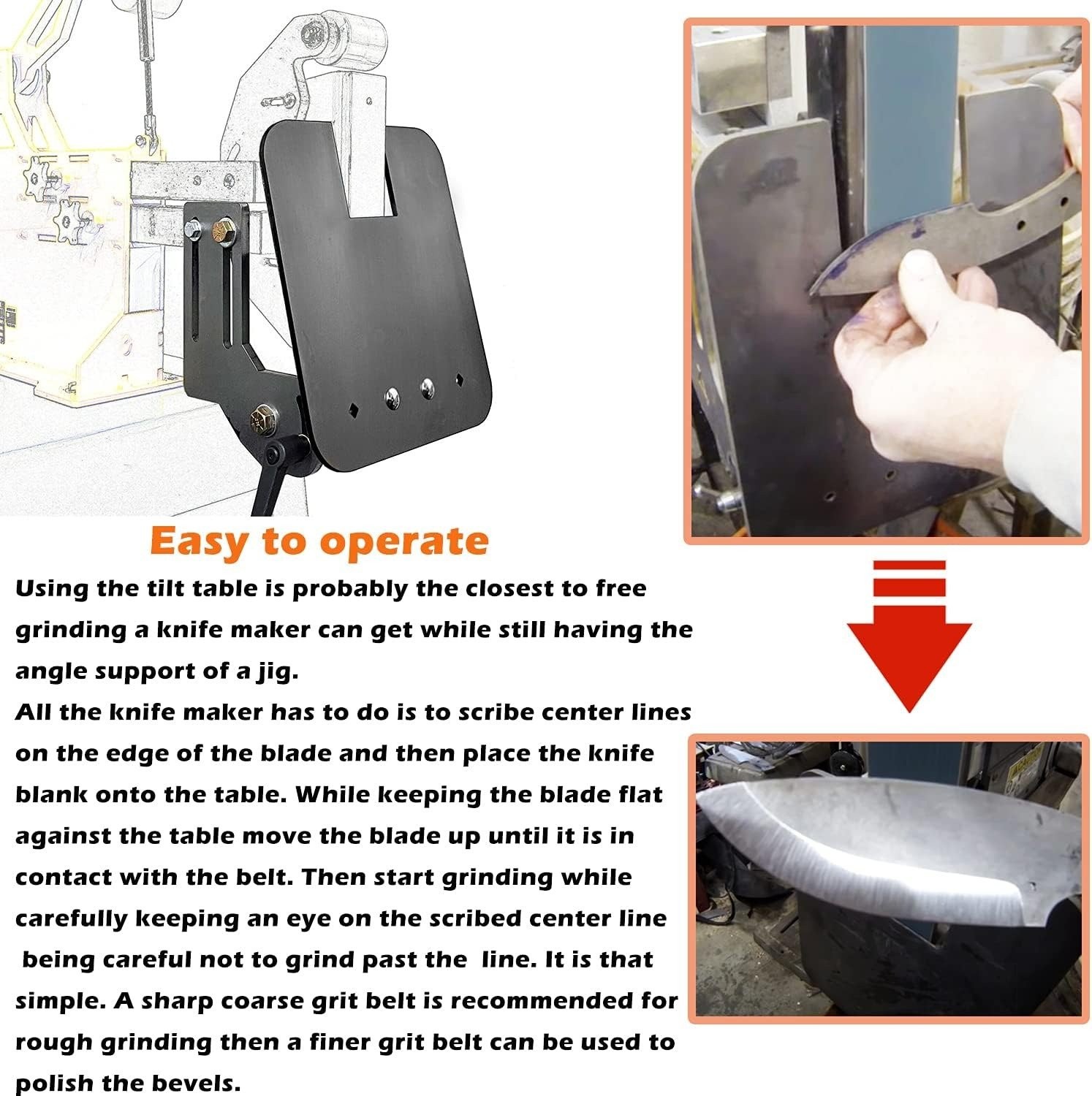 Easy to operate

Using the tilt table is probably the closest to free grinding a knife maker can get while still having the angle support of a jig.
All the knife maker has to do is to scribe center lines on the edge of the blade and then place the knife blank onto the table. While keeping the blade flat against the table move the blade up until it is in contact with the belt. Then start grinding while carefully keeping an eye on the scribed center line being careful not to grind past the line. It is that simple. A sharp coarse grit belt is recommended for rough grinding then a finer grit belt can be used to polish the bevels.