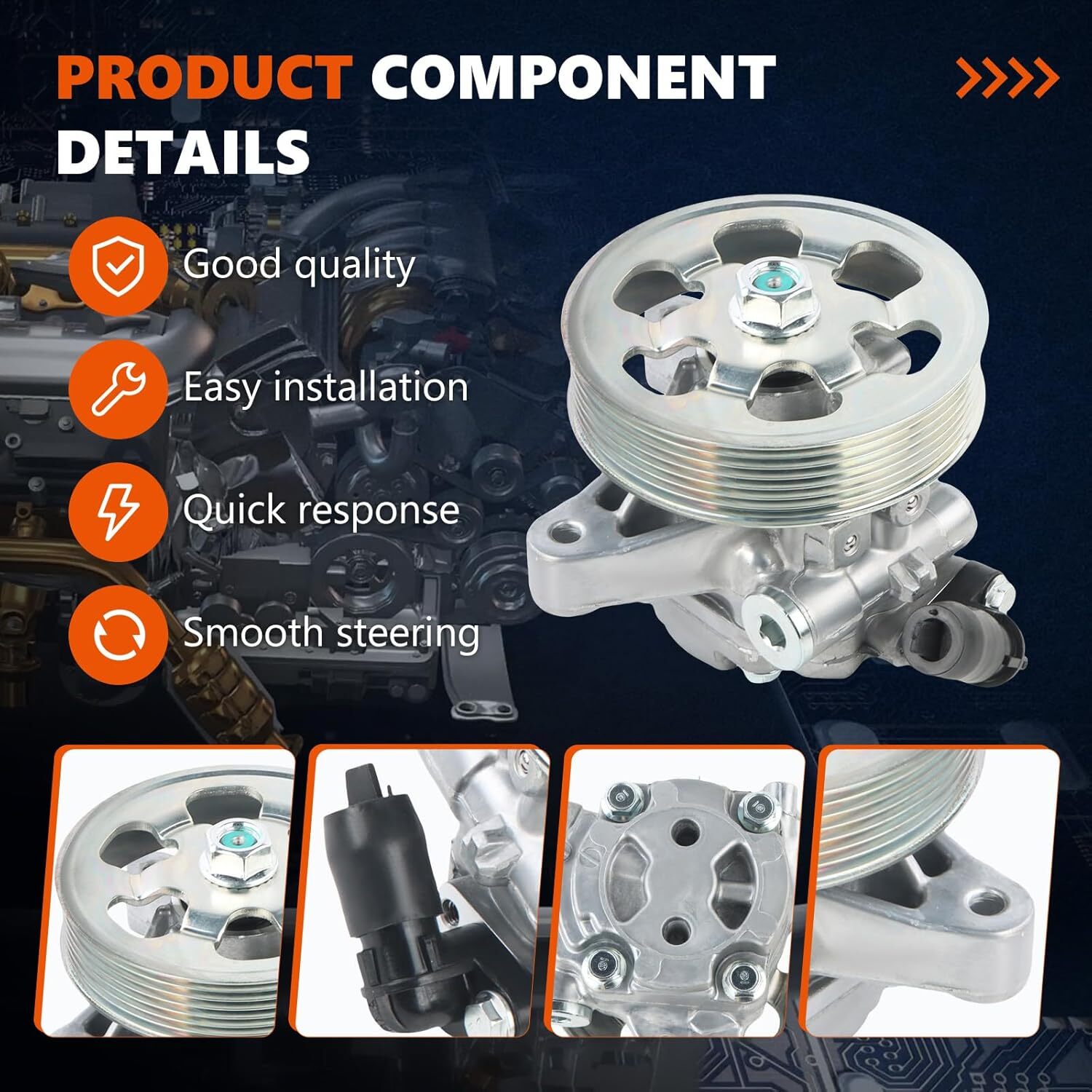 PRODUCT COMPONENT DETAILS

Good quality

Easy installation

Quick response

Smooth steering