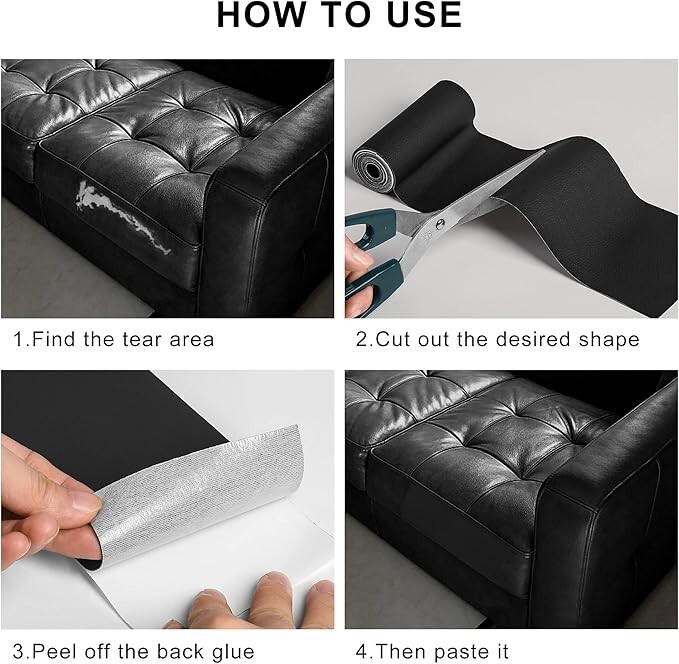 HOW TO USE

1.Find the tear area

2.Cut out the desired shape

3.Peel off the back glue

4.Then paste it