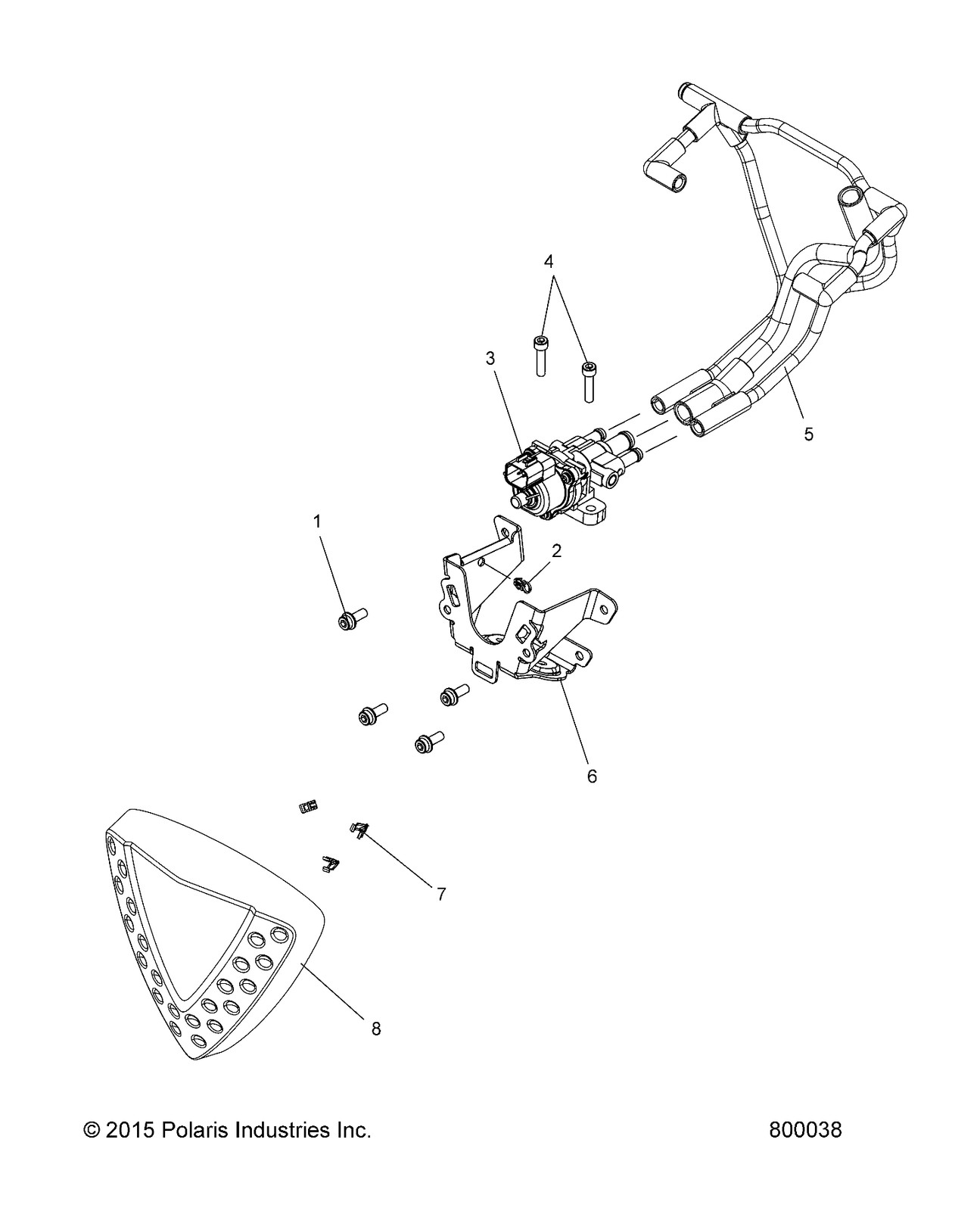 4
3
5
1
2
6
7
8
© 2015 Polaris Industries Inc.
800038