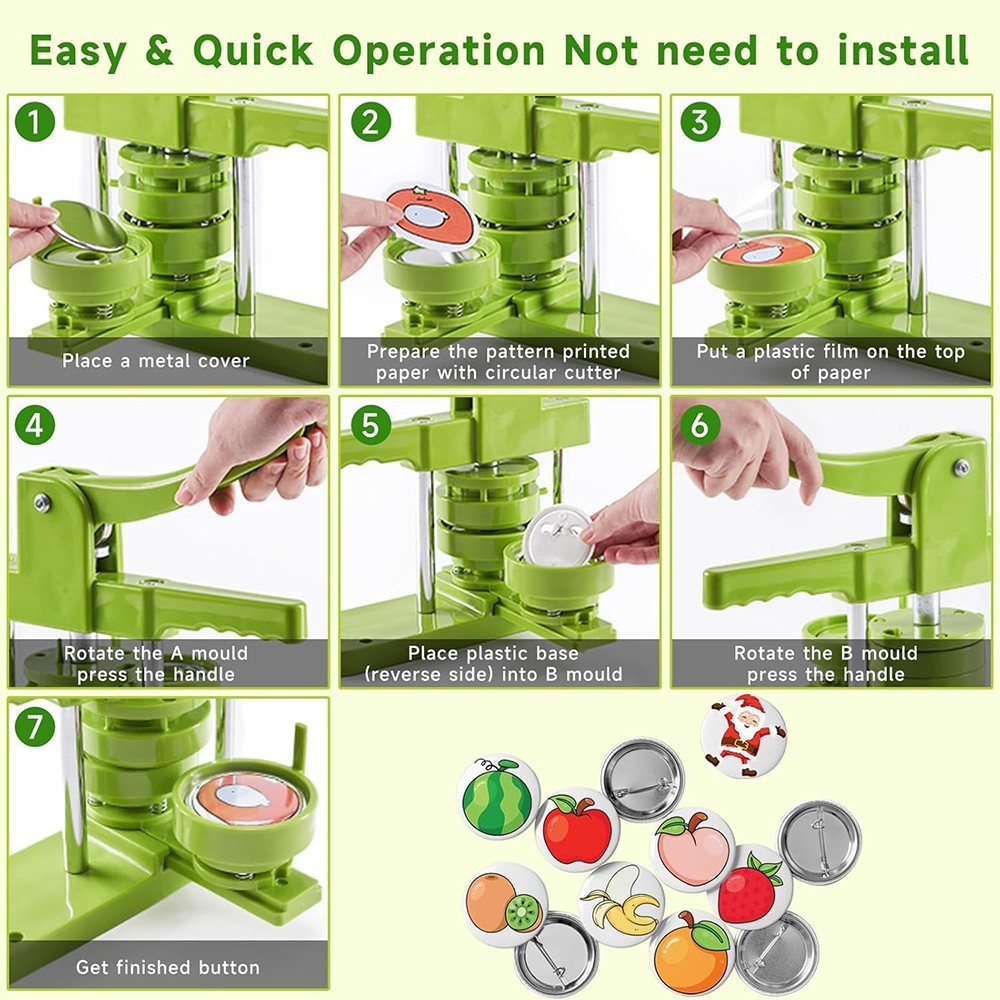 Easy & Quick Operation Not need to install

1
Place a metal cover

2
Prepare the pattern printed paper with circular cutter

3
Put a plastic film on the top of paper

4
Rotate the A mould press the handle

5
Place plastic base (reverse side) into B mould

6
Rotate the B mould press the handle

7
Get finished button