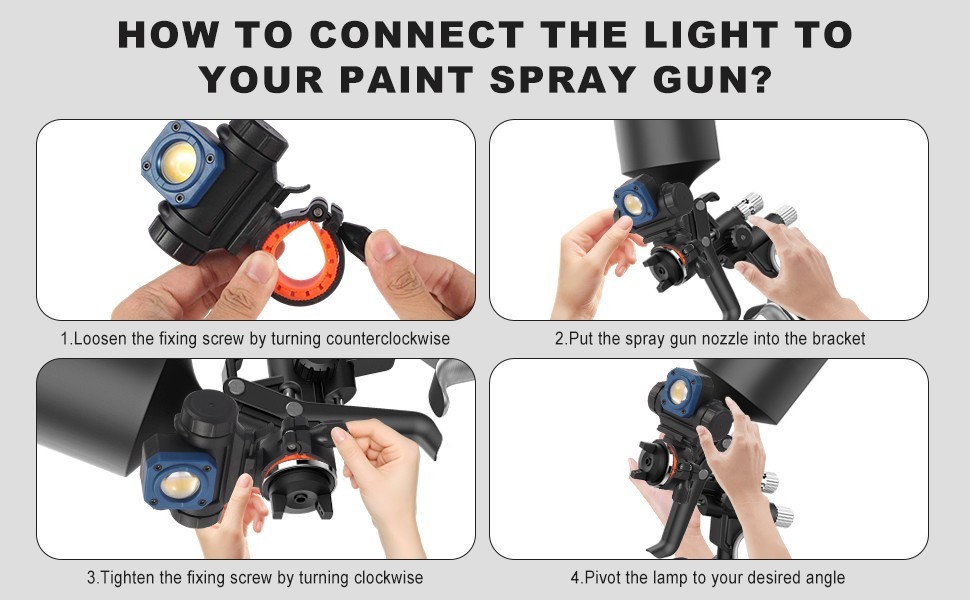 HOW TO CONNECT THE LIGHT TO YOUR PAINT SPRAY GUN?

1.Loosen the fixing screw by turning counterclockwise

2.Put the spray gun nozzle into the bracket

3.Tighten the fixing screw by turning clockwise

4.Pivot the lamp to your desired angle