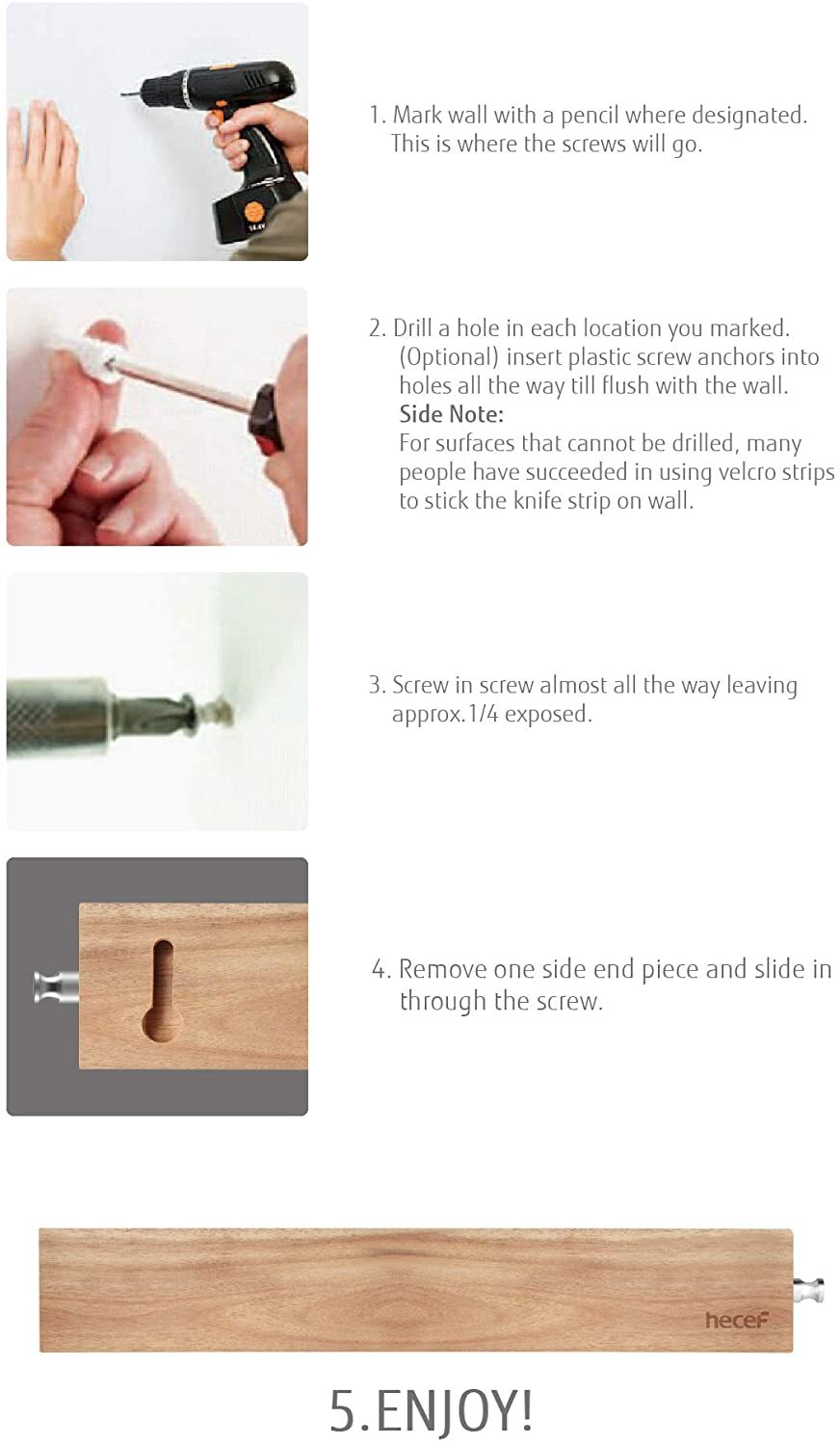 14.4V

1. Mark wall with a pencil where designated. This is where the screws will go.

2. Drill a hole in each location you marked. (Optional) insert plastic screw anchors into holes all the way till flush with the wall.
Side Note:
For surfaces that cannot be drilled, many people have succeeded in using velcro strips to stick the knife strip on wall.

3. Screw in screw almost all the way leaving approx.1/4 exposed.

4. Remove one side end piece and slide in through the screw.

hecef

5.ENJOY!