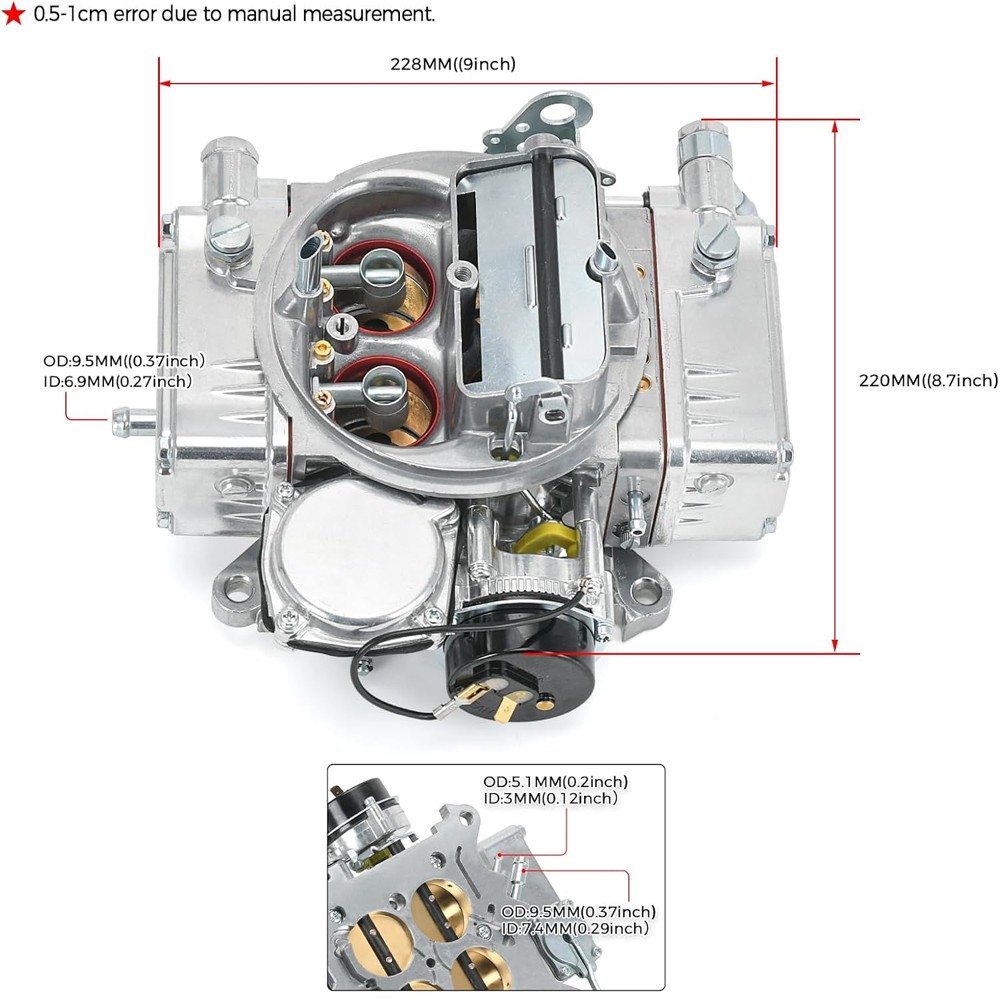 ★ 0.5-1cm error due to manual measurement.

228MM((9inch)

OD:9.5MM((0.37inch)
ID:6.9MM(0.27inch)

220MM((8.7inch)

OD:5.1MM(0.2inch)
ID:3MM(0.12inch)

OD:9.5MM(0.37inch)
ID:7.4MM(0.29inch)