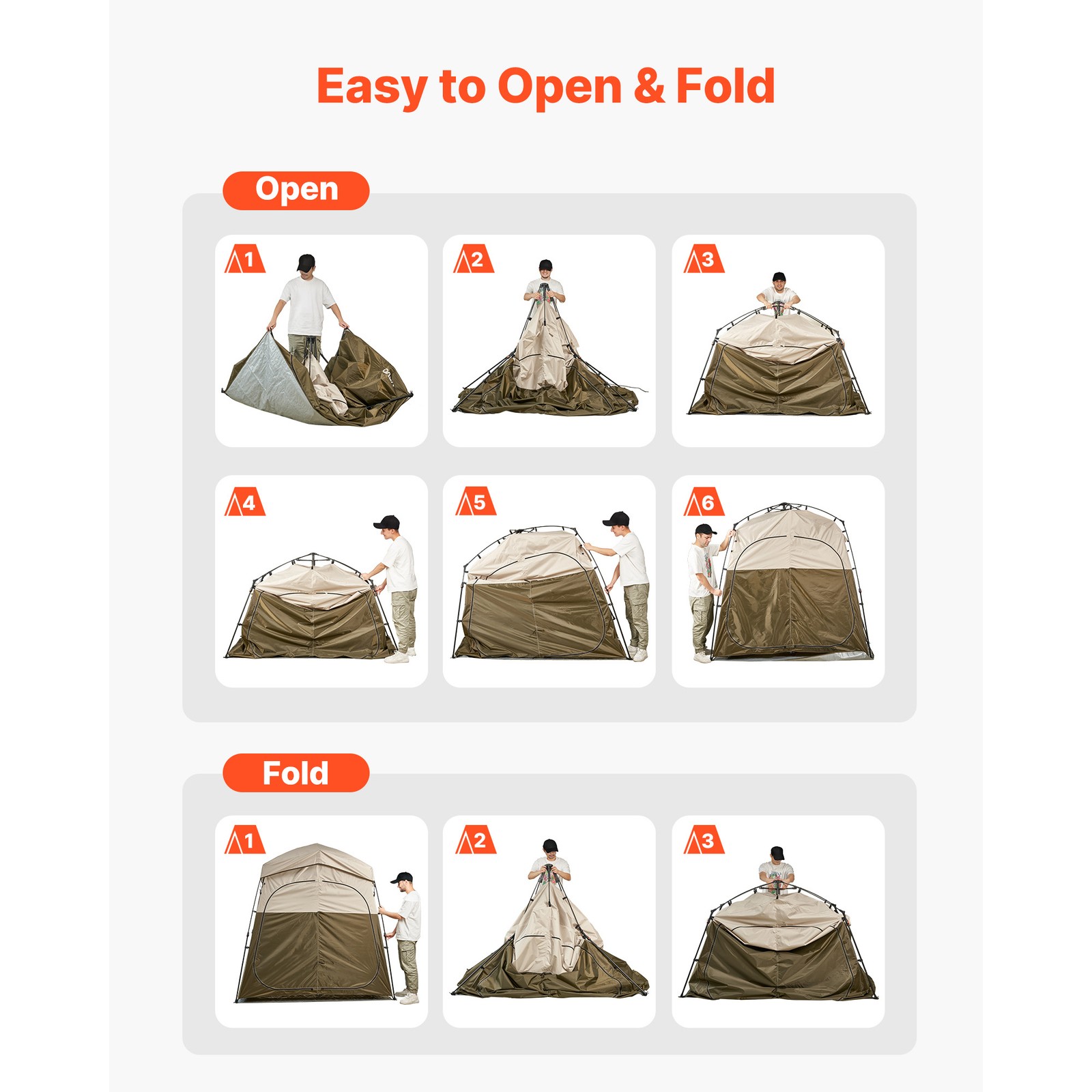 Easy to Open & Fold

Open

1

2

3

4

5

6

Fold

1

2

3