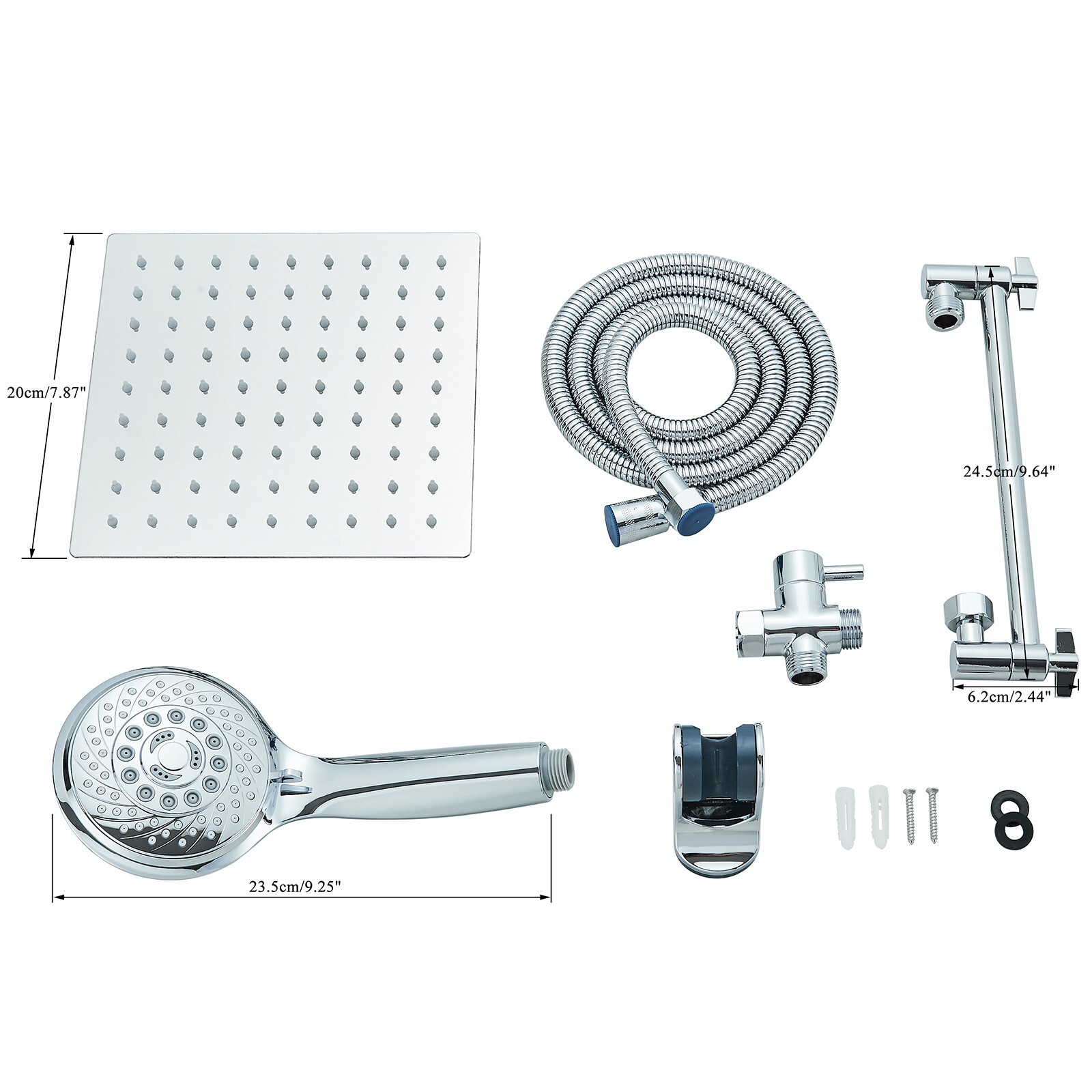 20cm/7.87"

24.5cm/9.64"

6.2cm/2.44"

23.5cm/9.25"