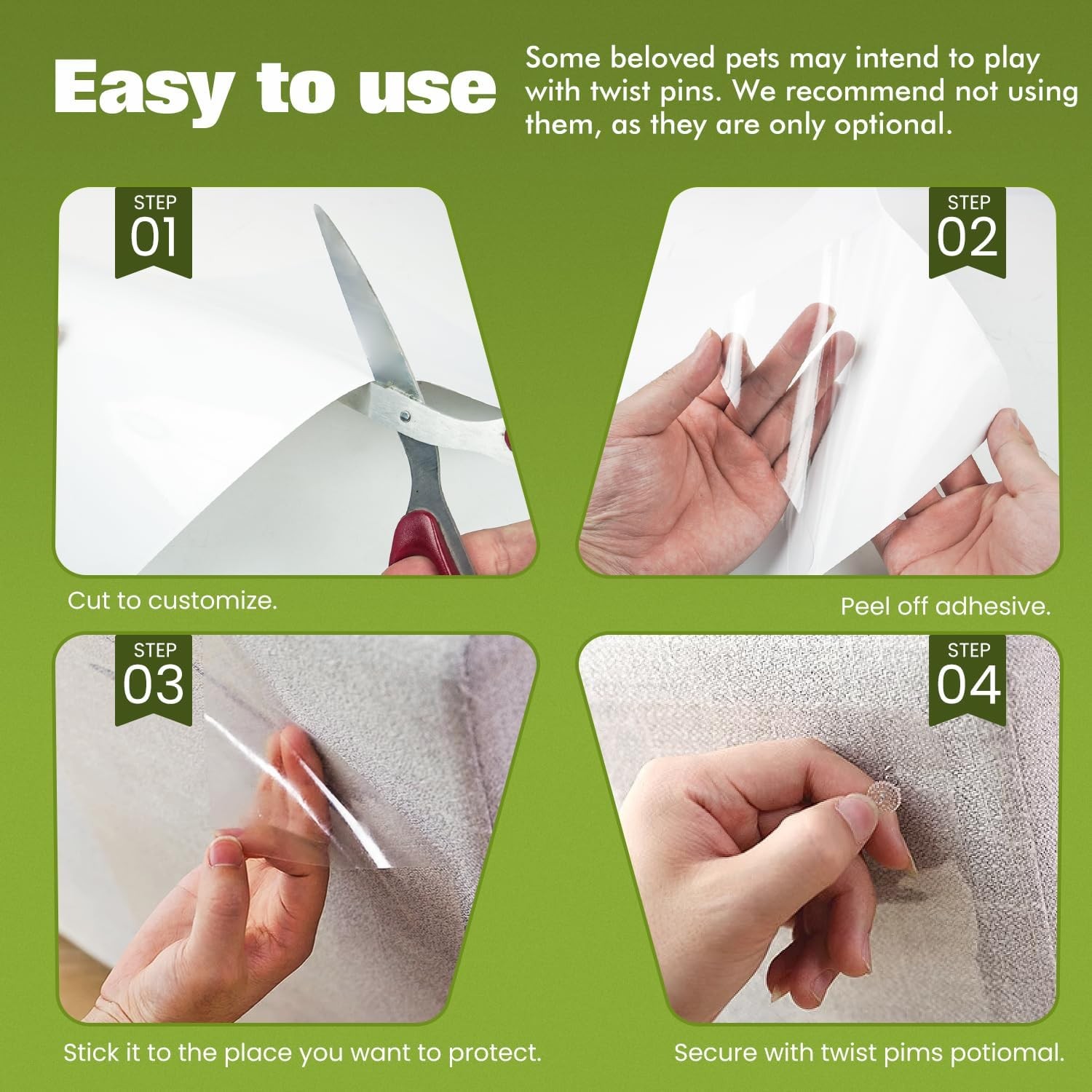 Easy to use

Some beloved pets may intend to play with twist pins. We recommend not using them, as they are only optional.

STEP 01

Cut to customize.

STEP 02

Peel off adhesive.

STEP 03

Stick it to the place you want to protect.

STEP 04

Secure with twist pims potiomal.