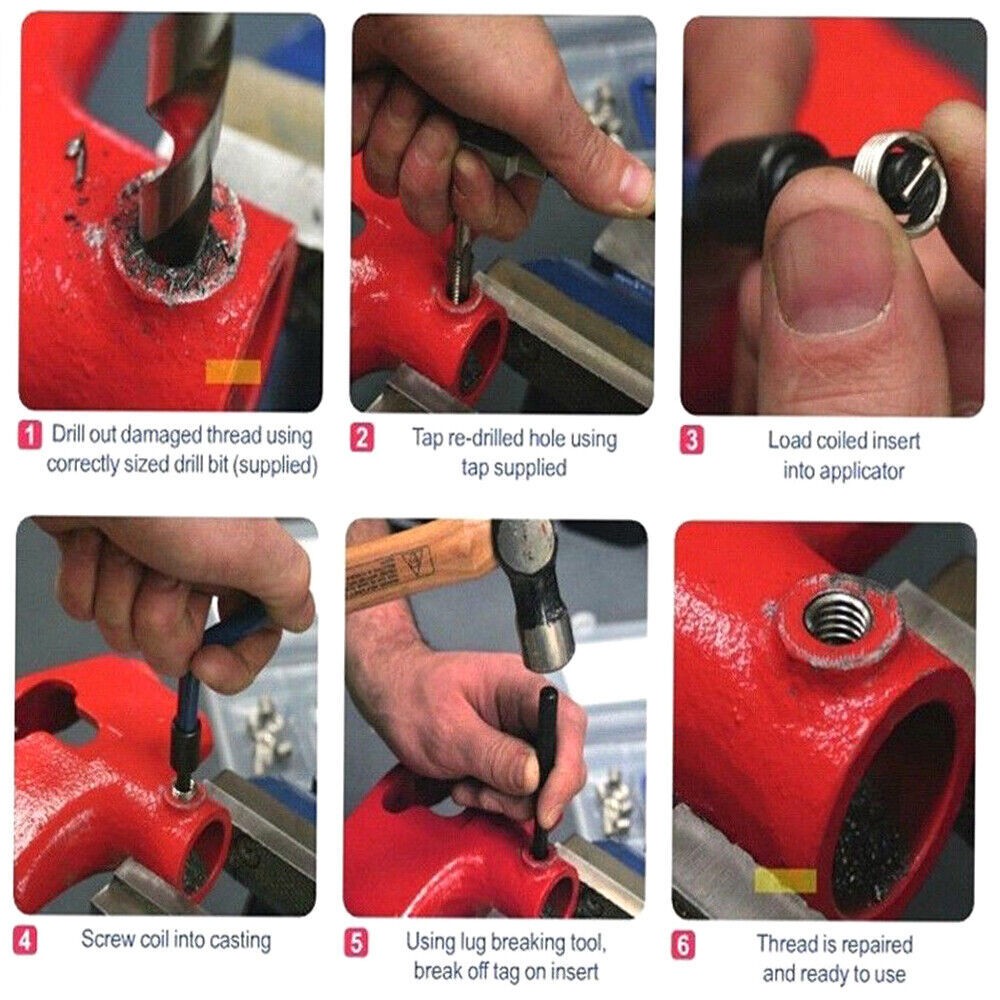 1 Drill out damaged thread using correctly sized drill bit (supplied)

2 Tap re-drilled hole using tap supplied

3 Load coiled insert into applicator

4 Screw coil into casting

5 Using lug breaking tool, break off tag on insert

6 Thread is repaired and ready to use