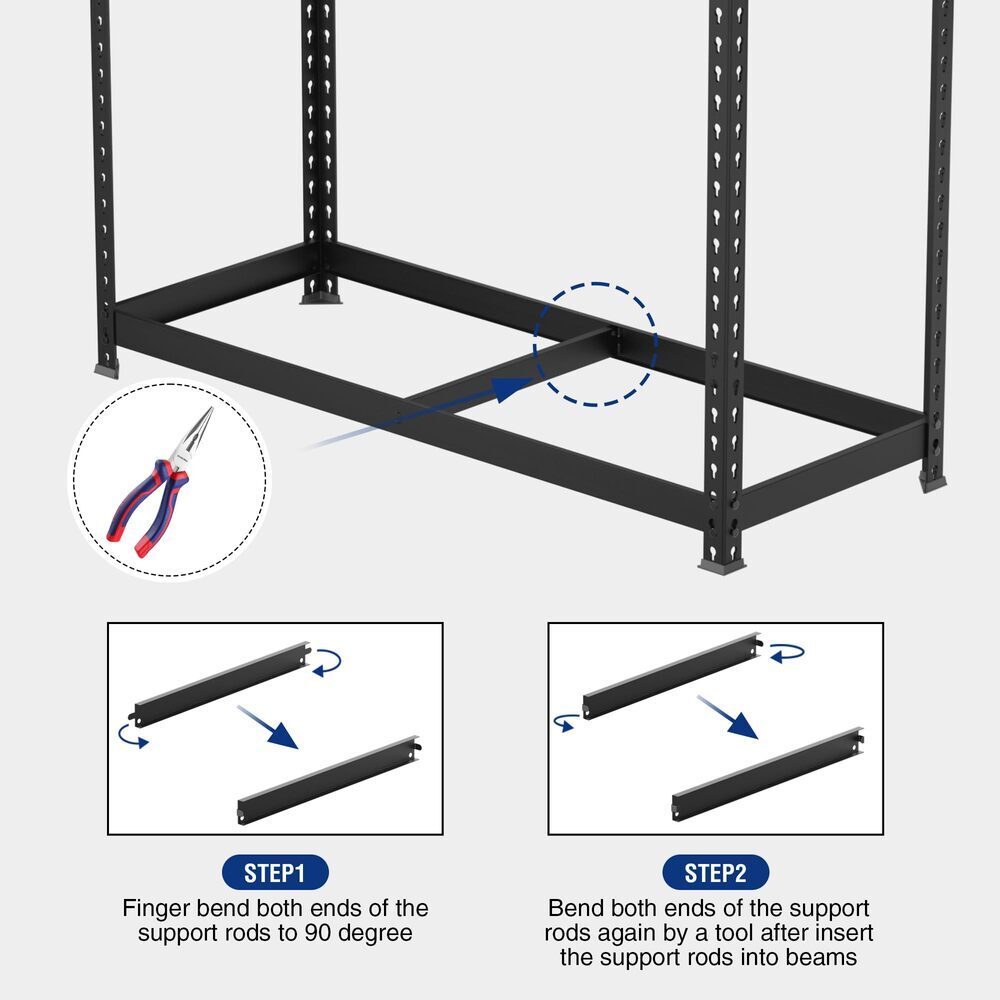 STEP1

Finger bend both ends of the support rods to 90 degree

STEP2

Bend both ends of the support rods again by a tool after insert the support rods into beams