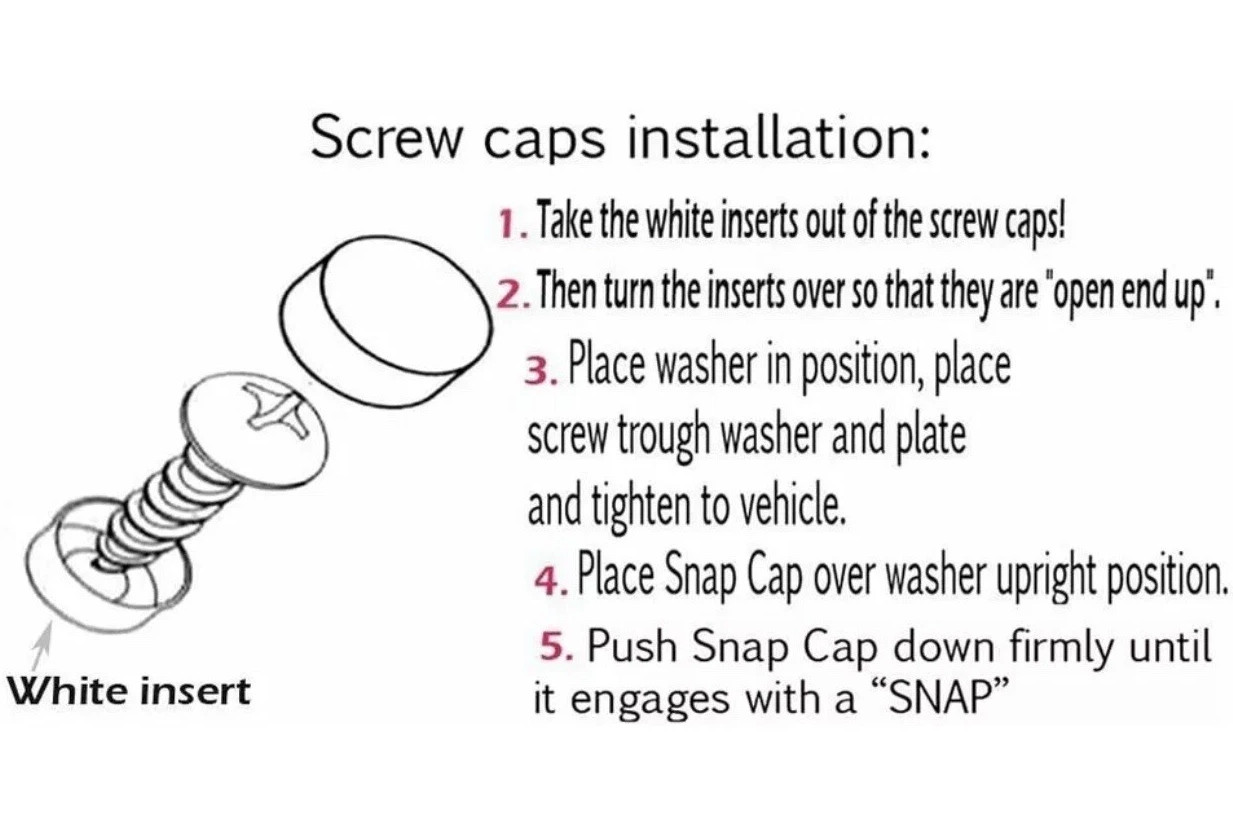 Screw caps installation:

1. Take the white inserts out of the screw caps!

2. Then turn the inserts over so that they are "open end up".

3. Place washer in position, place screw trough washer and plate and tighten to vehicle.

4. Place Snap Cap over washer upright position.

5. Push Snap Cap down firmly until it engages with a “SNAP”

White insert