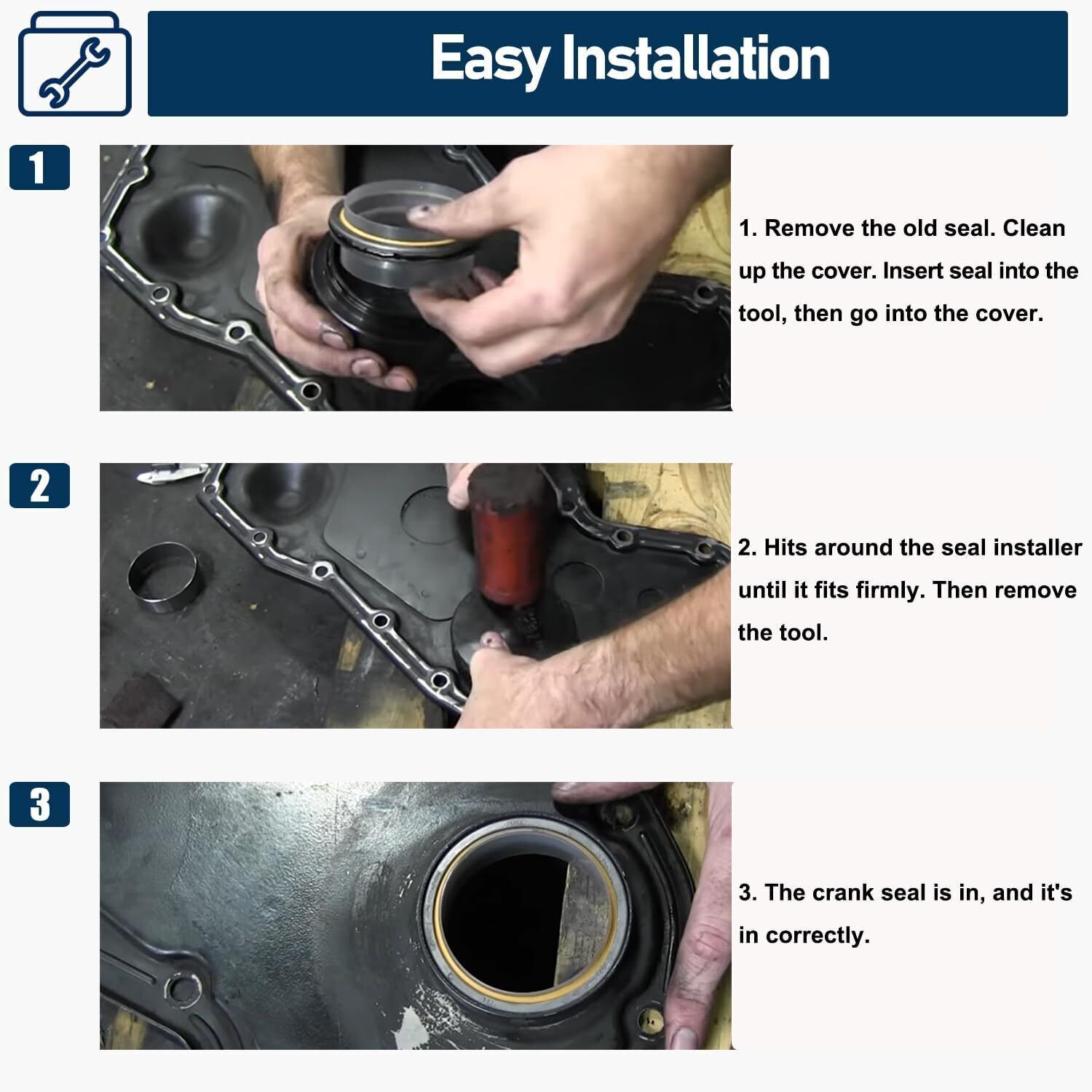 Easy Installation

1

1. Remove the old seal. Clean up the cover. Insert seal into the tool, then go into the cover.

2

2. Hits around the seal installer until it fits firmly. Then remove the tool.

3

3. The crank seal is in, and it's in correctly.