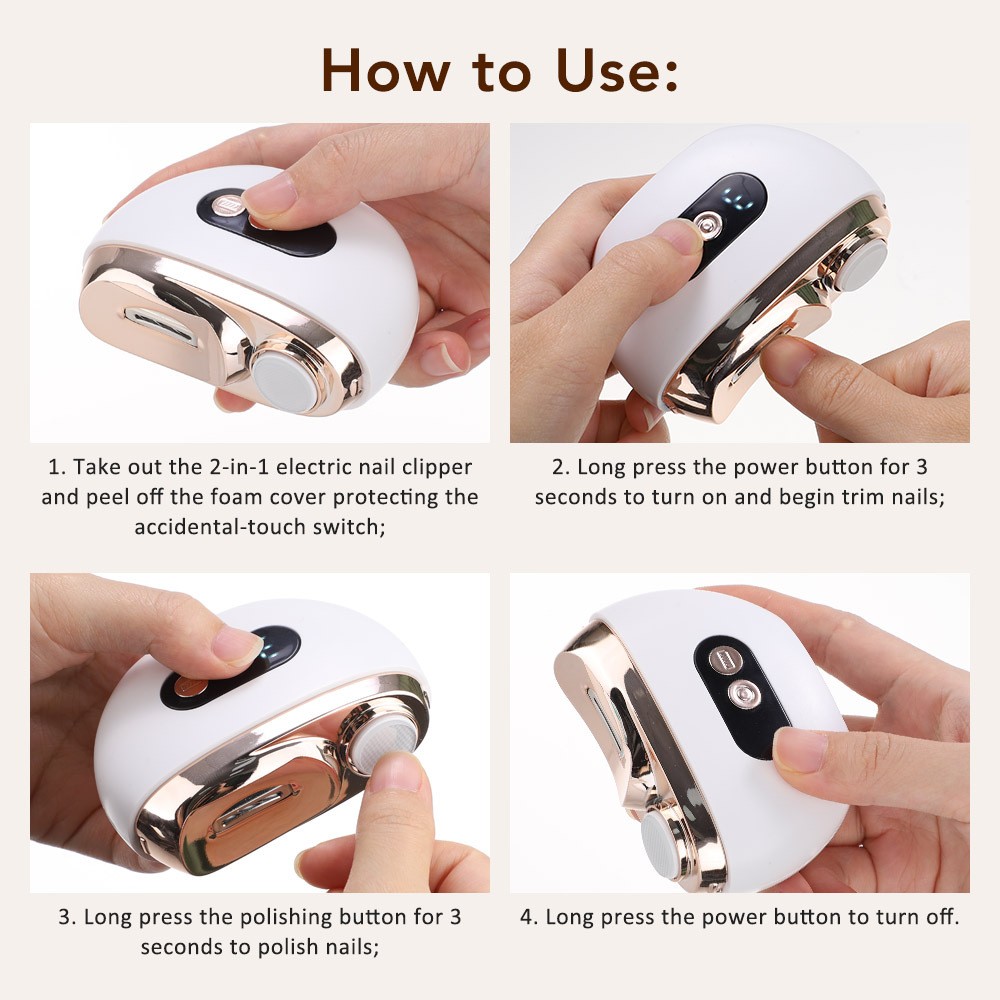 How to Use:

1. Take out the 2-in-1 electric nail clipper and peel off the foam cover protecting the accidental-touch switch;

2. Long press the power button for 3 seconds to turn on and begin trim nails;

3. Long press the polishing button for 3 seconds to polish nails;

4. Long press the power button to turn off.